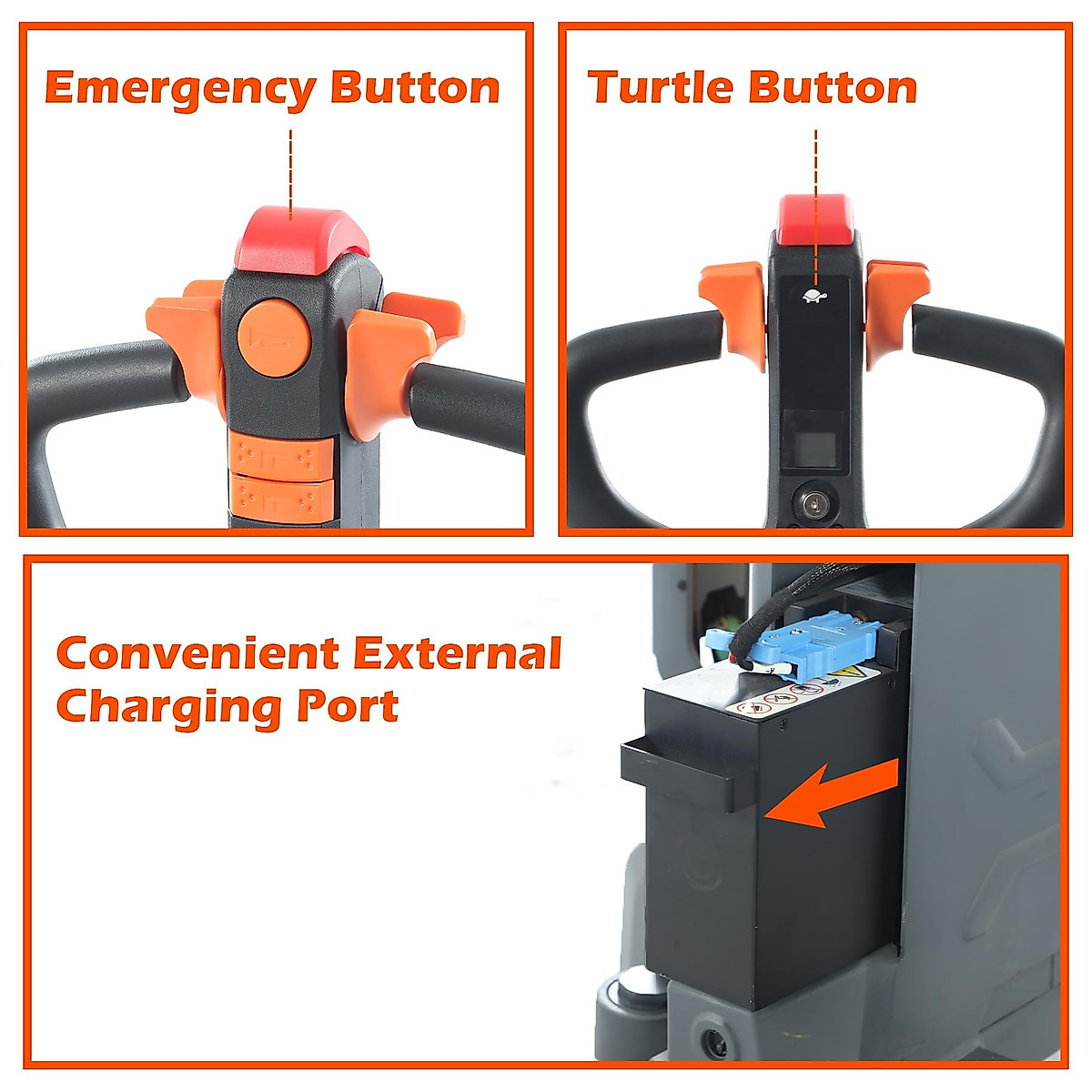 Emergency Button

Turtle Button

Convenient External Charging Port