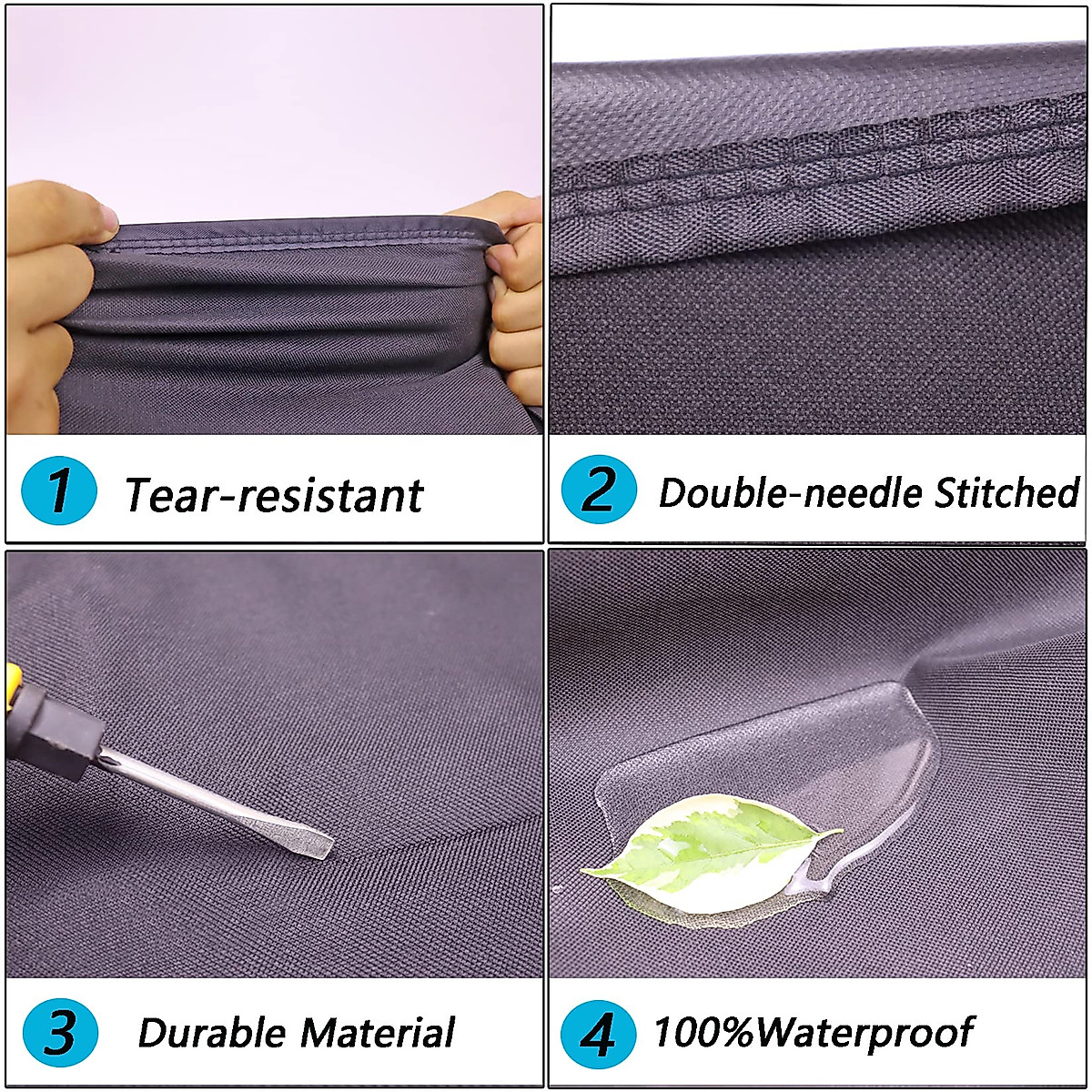 1 Tear-resistant

2 Double-needle Stitched

3 Durable Material

4 100%Waterproof