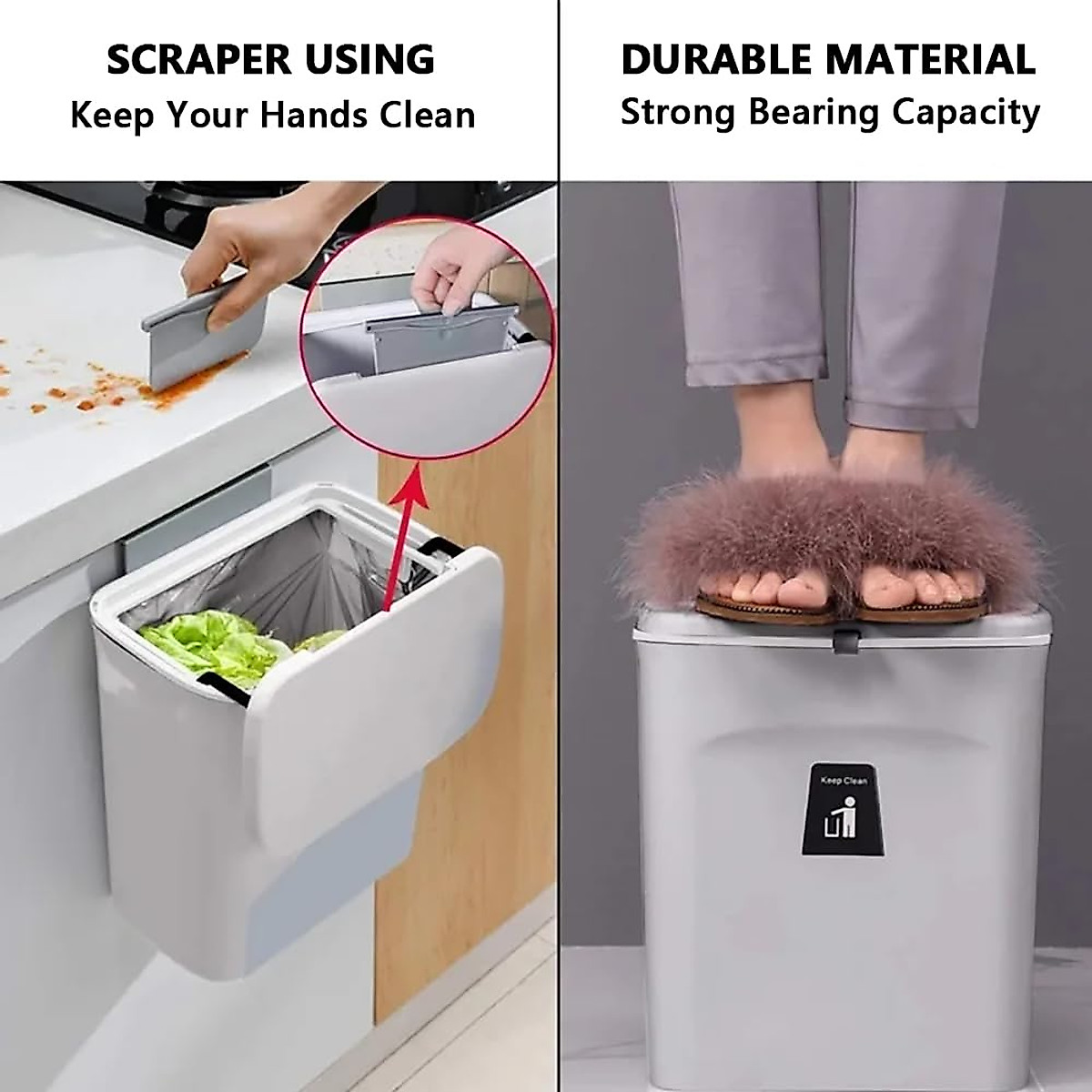 SCRAPER USING
Keep Your Hands Clean

DURABLE MATERIAL
Strong Bearing Capacity

Keep Clean