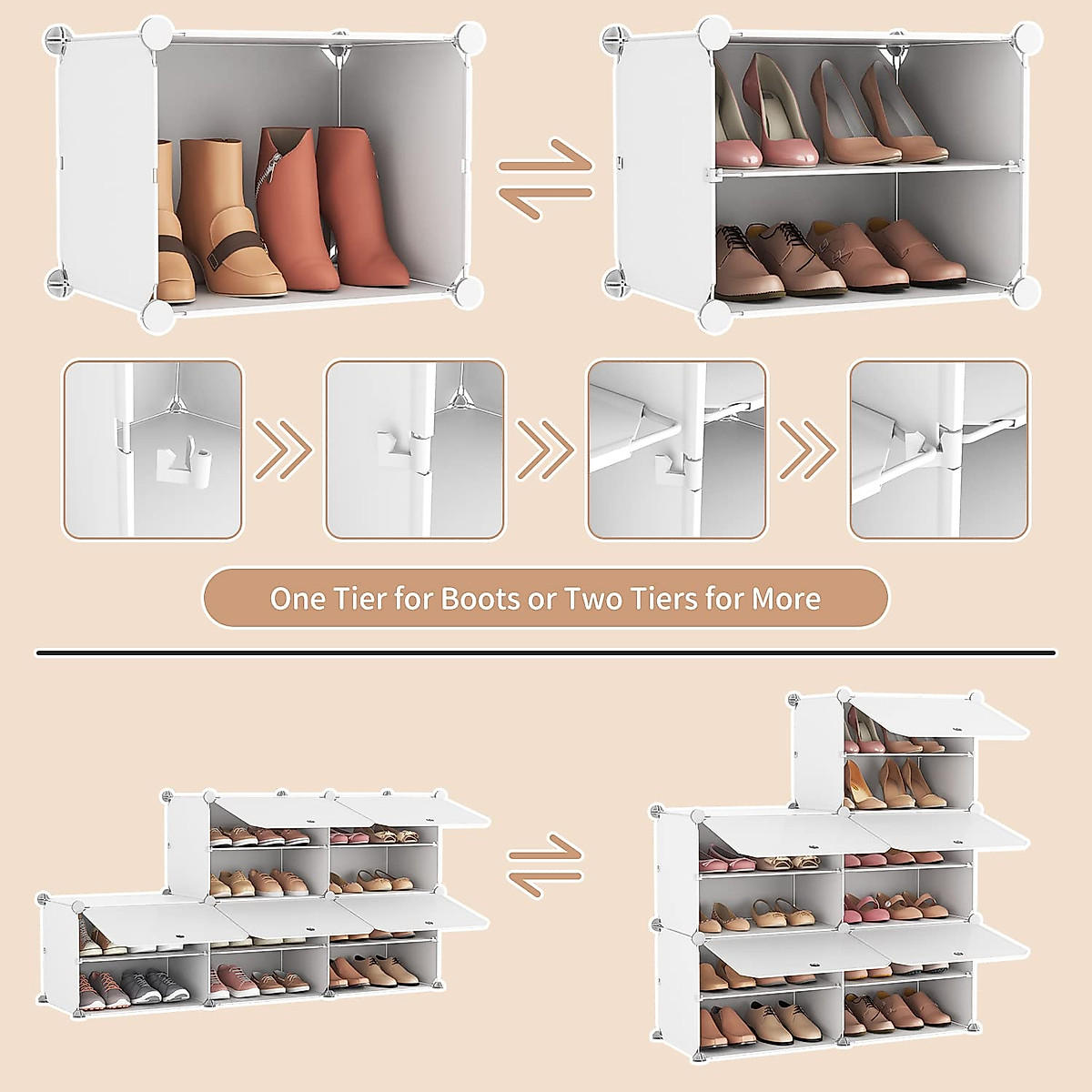 One Tier for Boots or Two Tiers for More