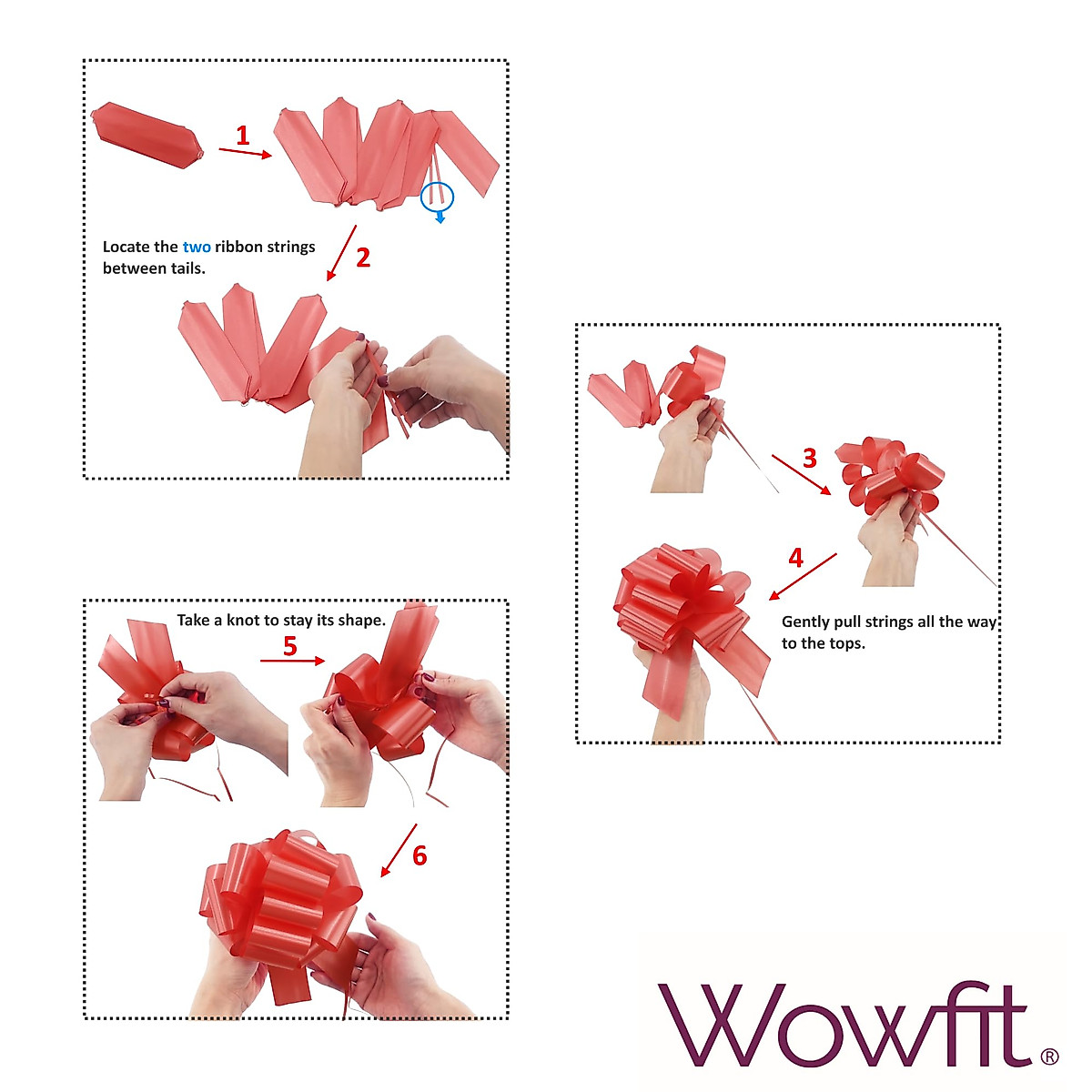 1

Locate the two ribbon strings between tails.

2

3

4

Gently pull strings all the way to the tops.

Take a knot to stay its shape.

5

6

Wowfit®