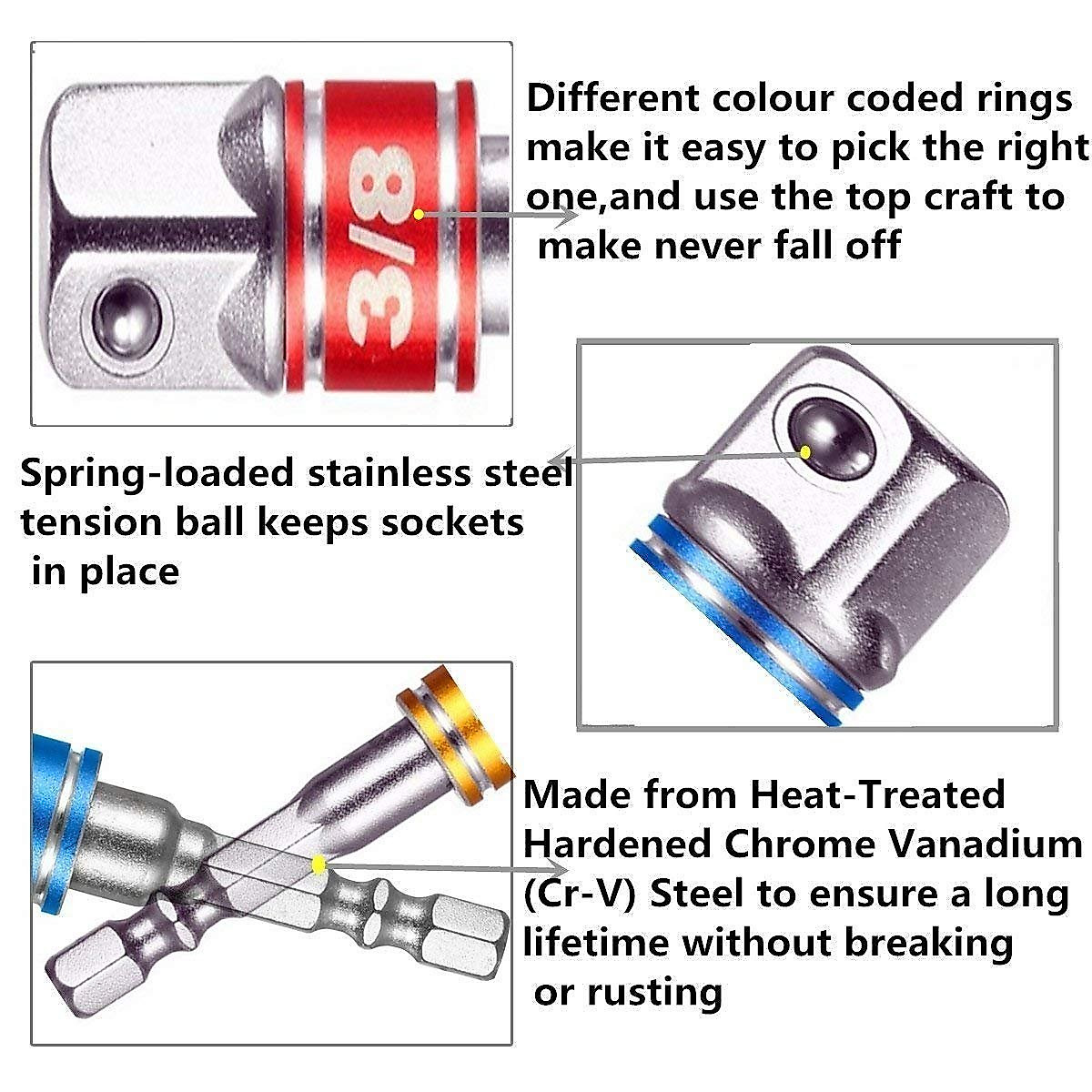 3/8

Different colour coded rings make it easy to pick the right one,and use the top craft to make never fall off

Spring-loaded stainless steel tension ball keeps sockets in place

Made from Heat-Treated Hardened Chrome Vanadium (Cr-V) Steel to ensure a long lifetime without breaking or rusting