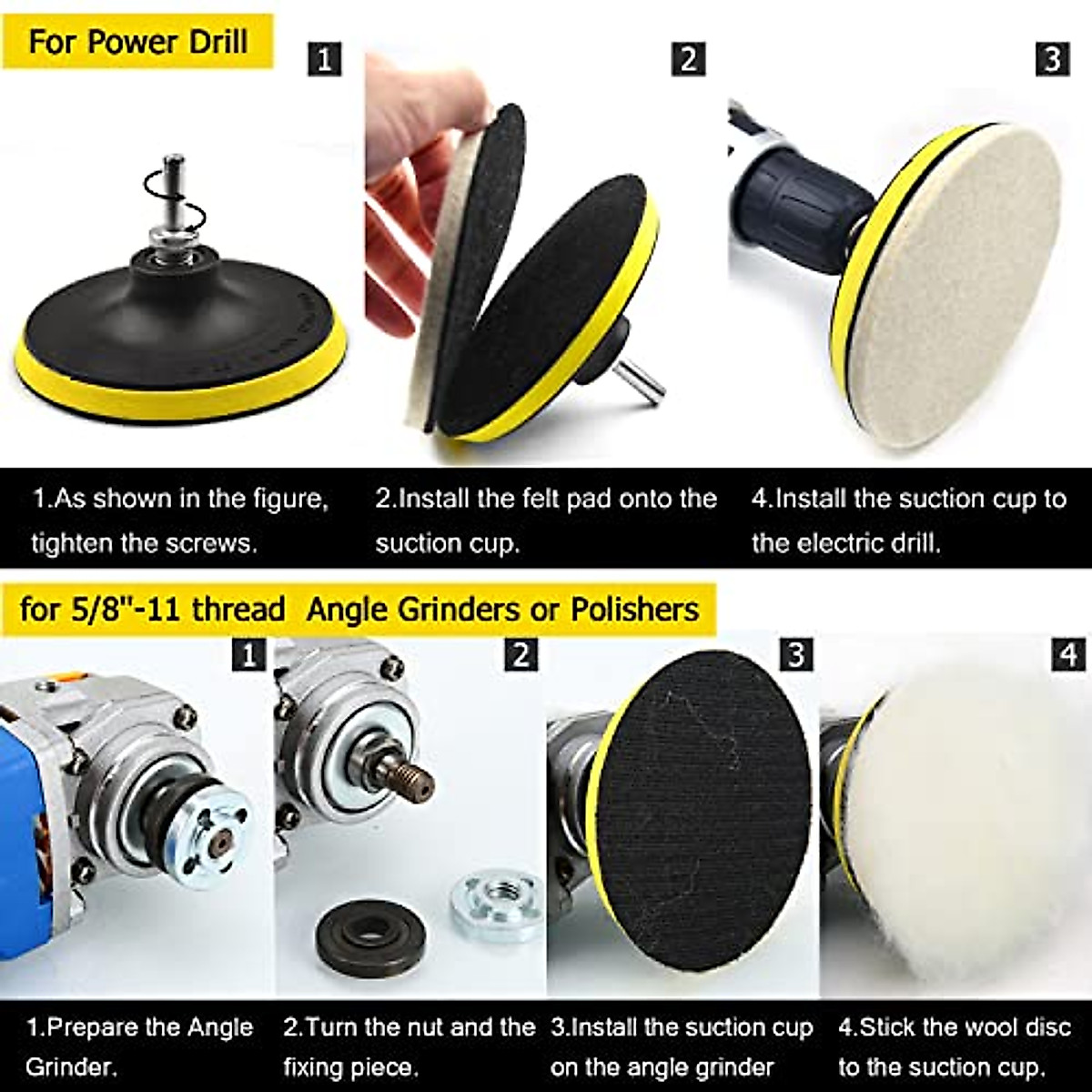 For Power Drill

1

2

3

1.As shown in the figure, tighten the screws.

2.Install the felt pad onto the suction cup.

4.Install the suction cup to the electric drill.

for 5/8"-11 thread Angle Grinders or Polishers

1

2

3

4

1.Prepare the Angle Grinder.

2.Turn the nut and the fixing piece.

3.Install the suction cup on the angle grinder

4.Stick the wool disc to the suction cup.