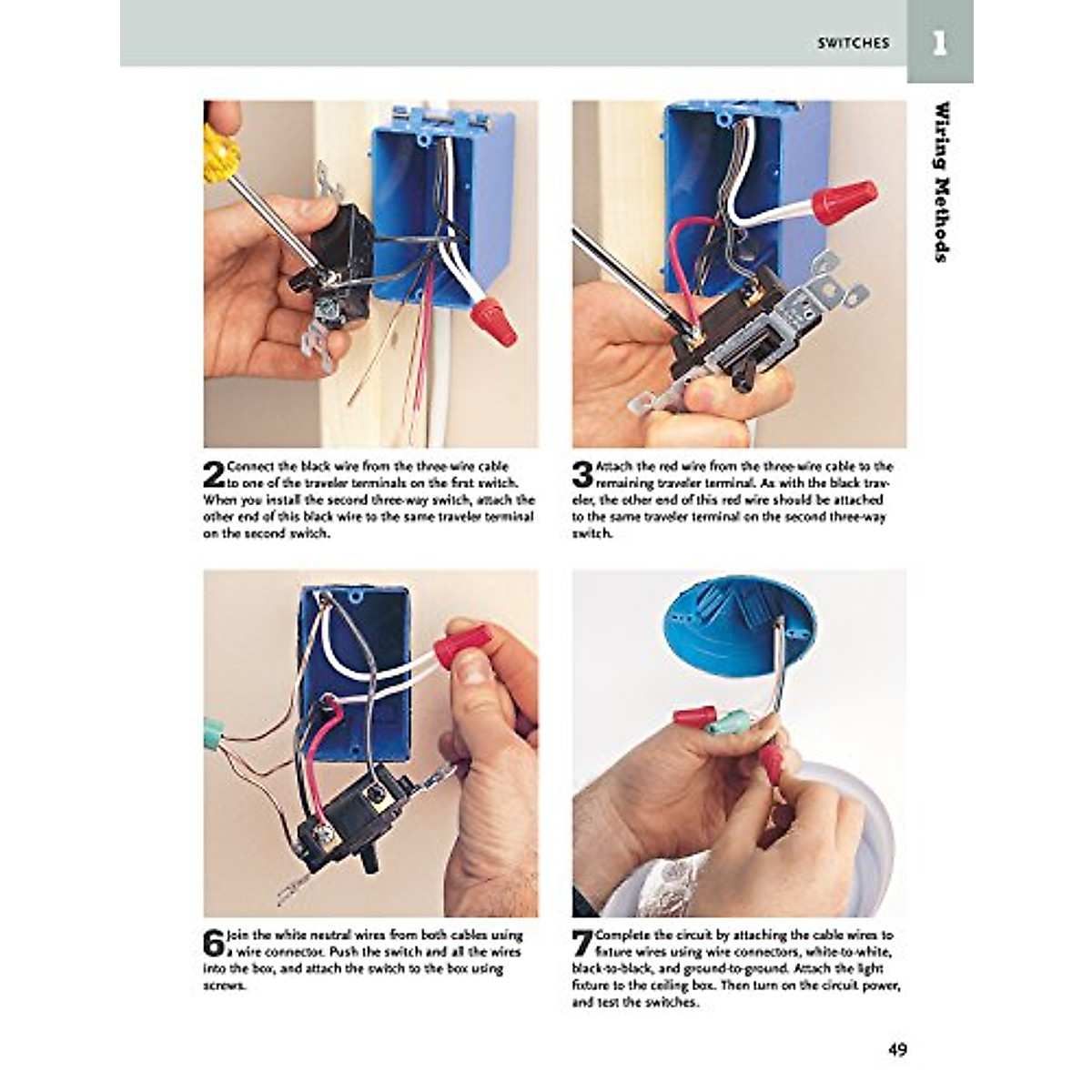 SWITCHES 1

Wiring Methods

2 Connect the black wire from the three-wire cable to one of the traveler terminals on the first switch. When you install the second three-way switch, attach the other end of this black wire to the same traveler terminal on the second switch.

3 Attach the red wire from the three-wire cable to the remaining traveler terminal. As with the black traveler, the other end of this red wire should be attached to the same traveler terminal on the second three-way switch.

6 Join the white neutral wires from both cables using a wire connector. Push the switch and all the wires into the box, and attach the switch to the box using screws.

7 Complete the circuit by attaching the cable wires to fixture wires using wire connectors, white-to-white, black-to-black, and ground-to-ground. Attach the light fixture to the ceiling box. Then turn on the circuit power, and test the switches.

49