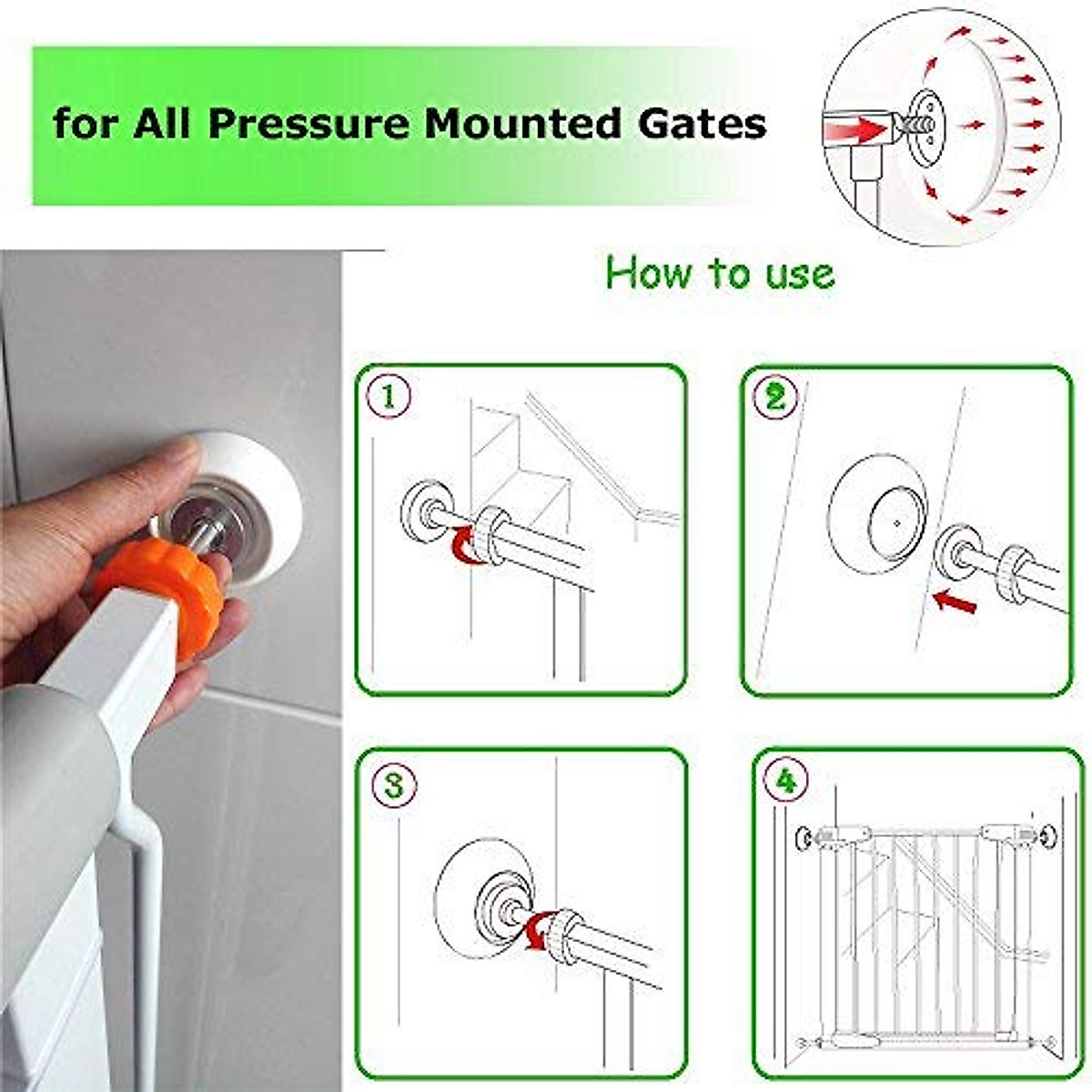 for All Pressure Mounted Gates

How to use

1

2

3

4