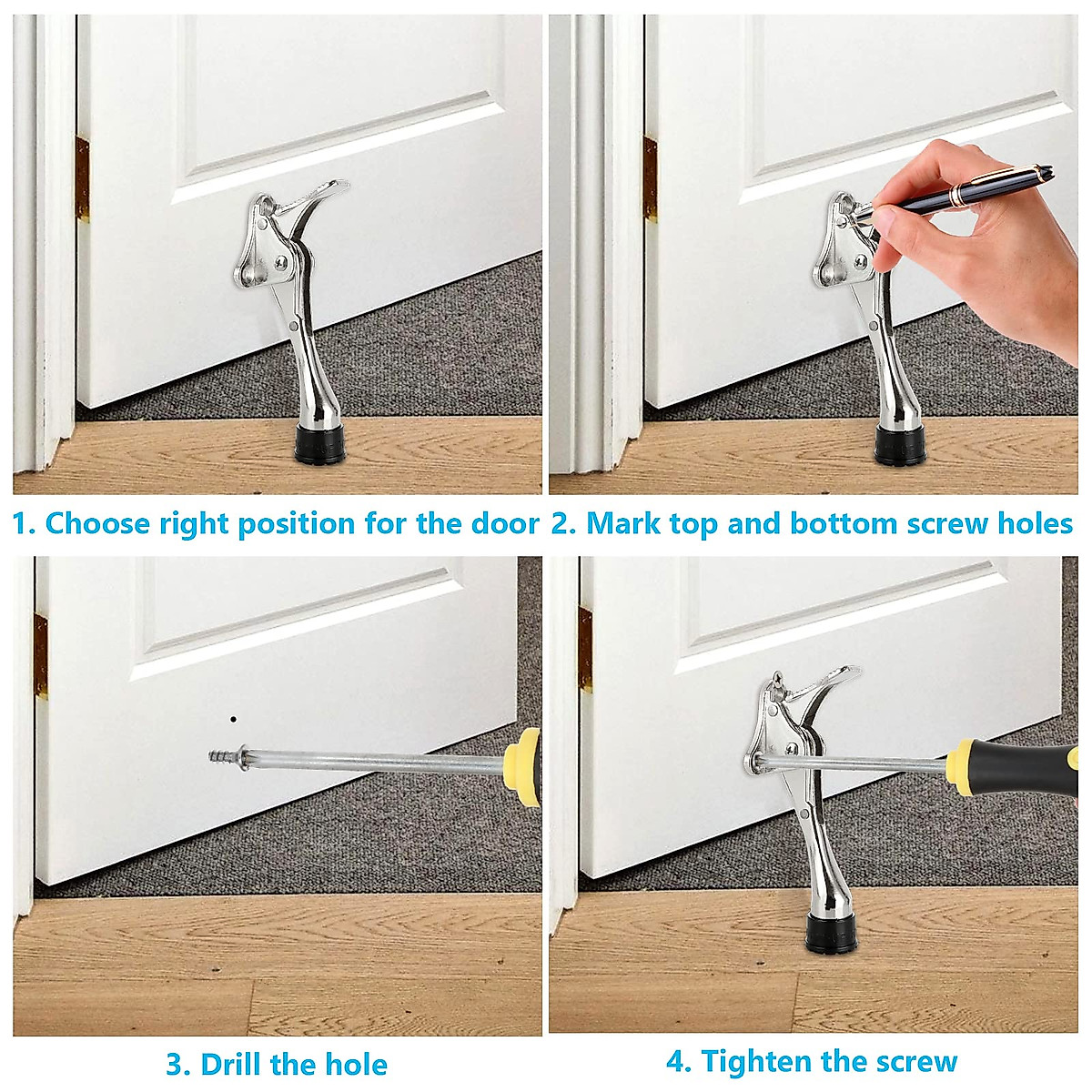 1. Choose right position for the door

2. Mark top and bottom screw holes

3. Drill the hole

4. Tighten the screw