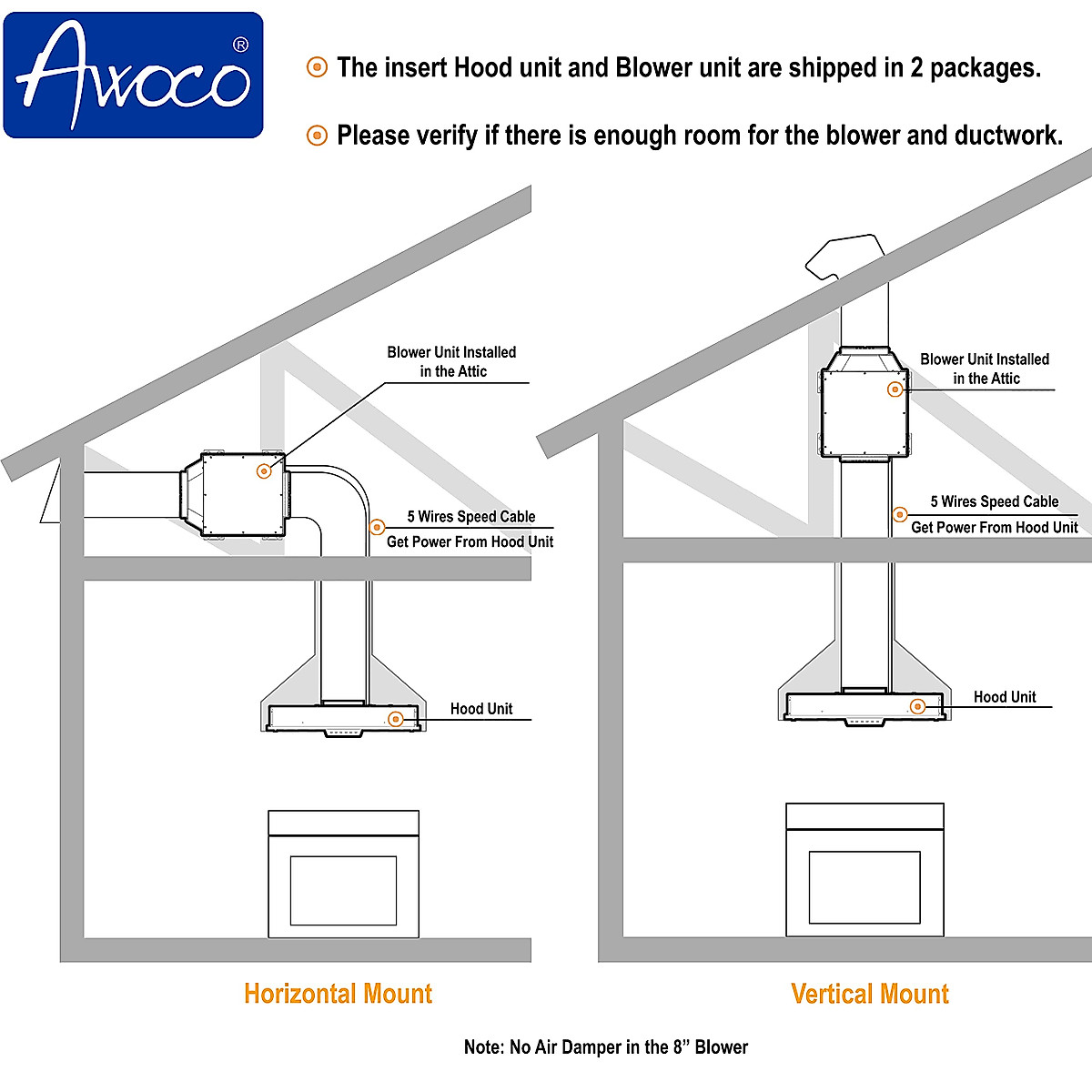 Awoco®

The insert Hood unit and Blower unit are shipped in 2 packages.

Please verify if there is enough room for the blower and ductwork.

Blower Unit Installed in the Attic

5 Wires Speed Cable
Get Power From Hood Unit

Hood Unit

Horizontal Mount

Blower Unit Installed in the Attic

5 Wires Speed Cable
Get Power From Hood Unit

Hood Unit

Vertical Mount

Note: No Air Damper in the 8” Blower