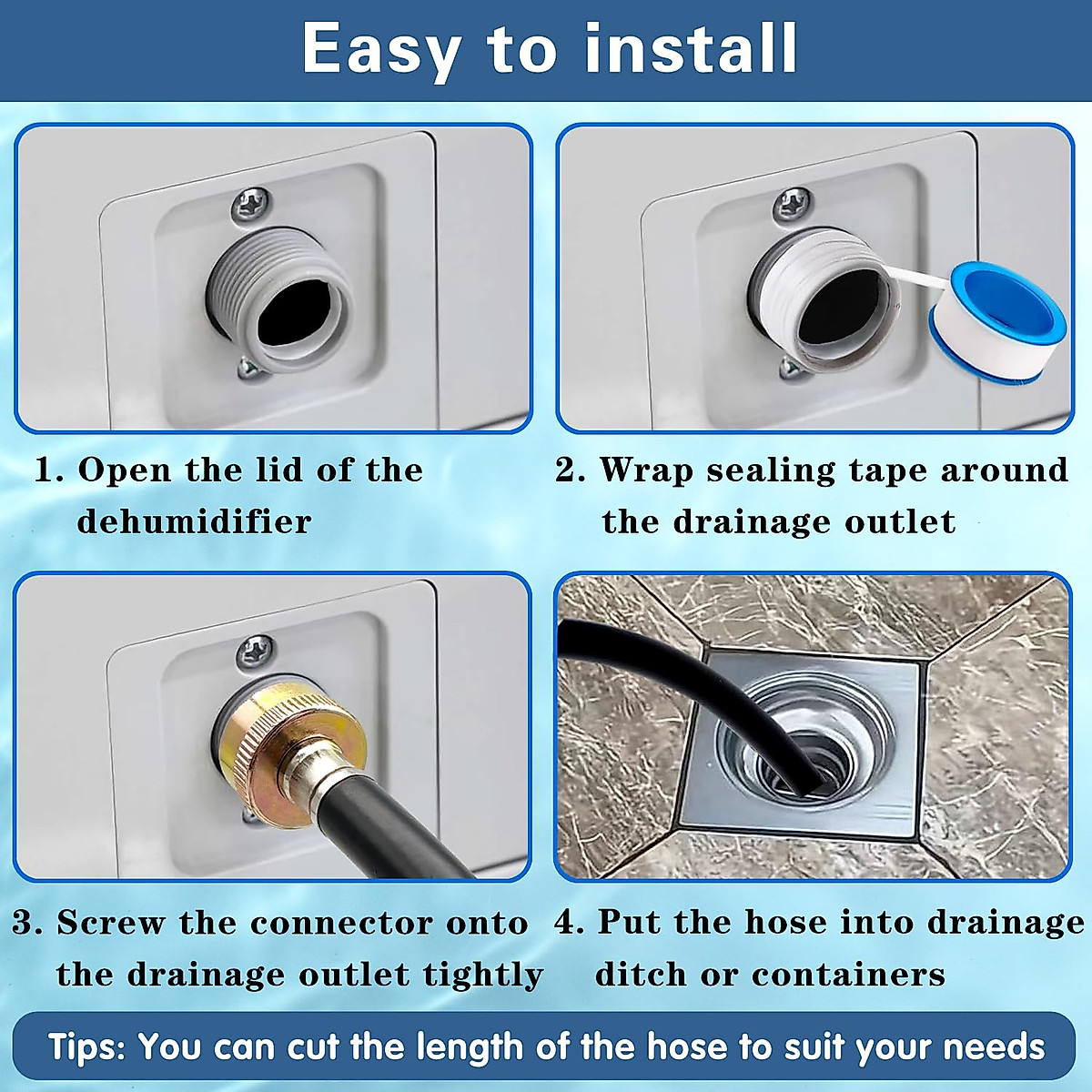 Easy to install

1. Open the lid of the dehumidifier

2. Wrap sealing tape around the drainage outlet

3. Screw the connector onto the drainage outlet tightly

4. Put the hose into drainage ditch or containers

Tips: You can cut the length of the hose to suit your needs