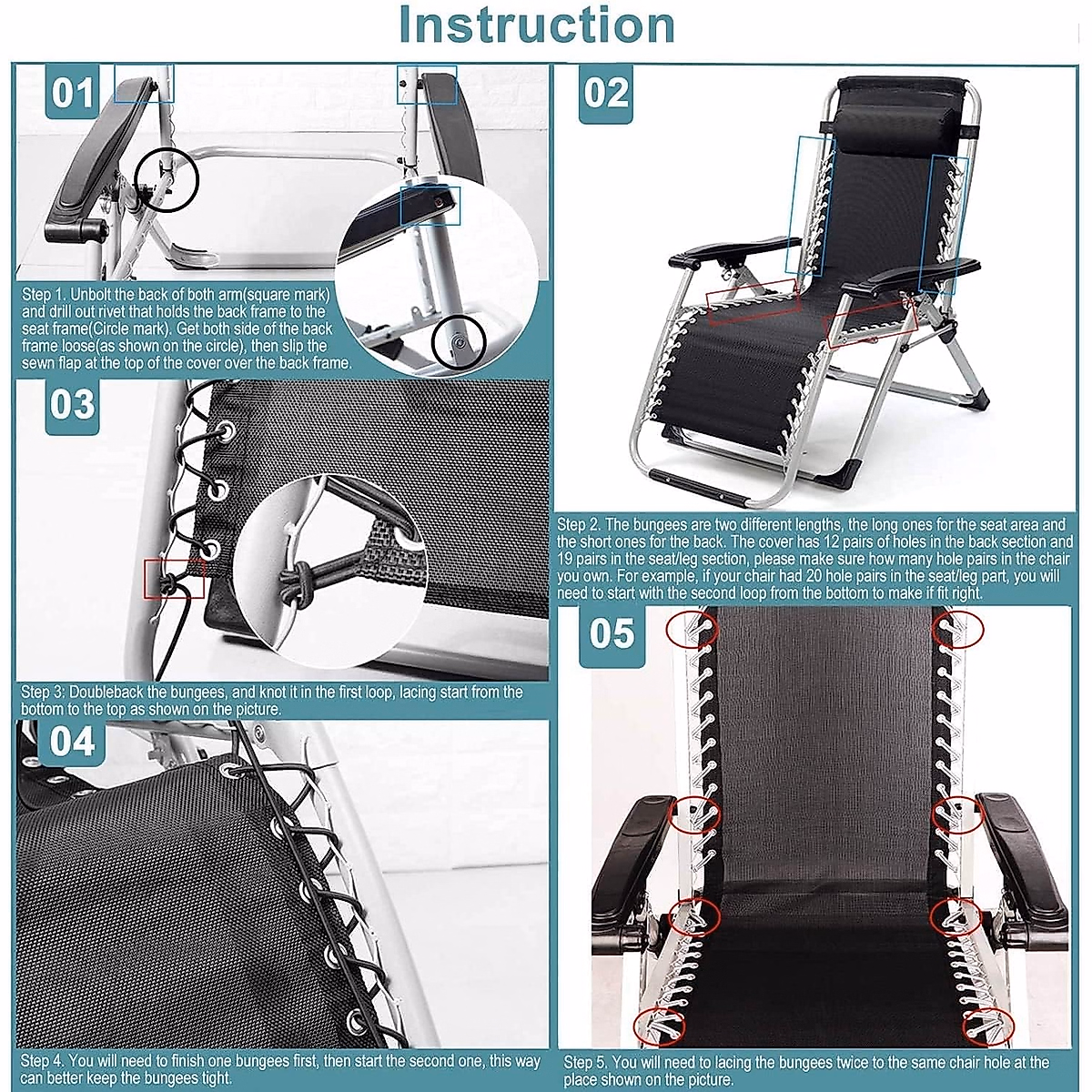 Instruction

01

Step 1. Unbolt the back of both arm(square mark) and drill out rivet that holds the back frame to the seat frame(Circle mark). Get both side of the back frame loose(as shown on the circle), then slip the sewn flap at the top of the cover over the back frame.

02

Step 2. The bungees are two different lengths, the long ones for the seat area and the short ones for the back. The cover has 12 pairs of holes in the back section and 19 pairs in the seat/leg section, please make sure how many hole pairs in the chair you own. For example, if your chair had 20 hole pairs in the seat/leg part, you will need to start with the second loop from the bottom to make if fit right.

03

Step 3: Doubleback the bungees, and knot it in the first loop, lacing start from the bottom to the top as shown on the picture.

04

Step 4. You will need to finish one bungees first, then start the second one, this way can better keep the bungees tight.

05

Step 5. You will need to lacing the bungees twice to the same chair hole at the place shown on the picture.