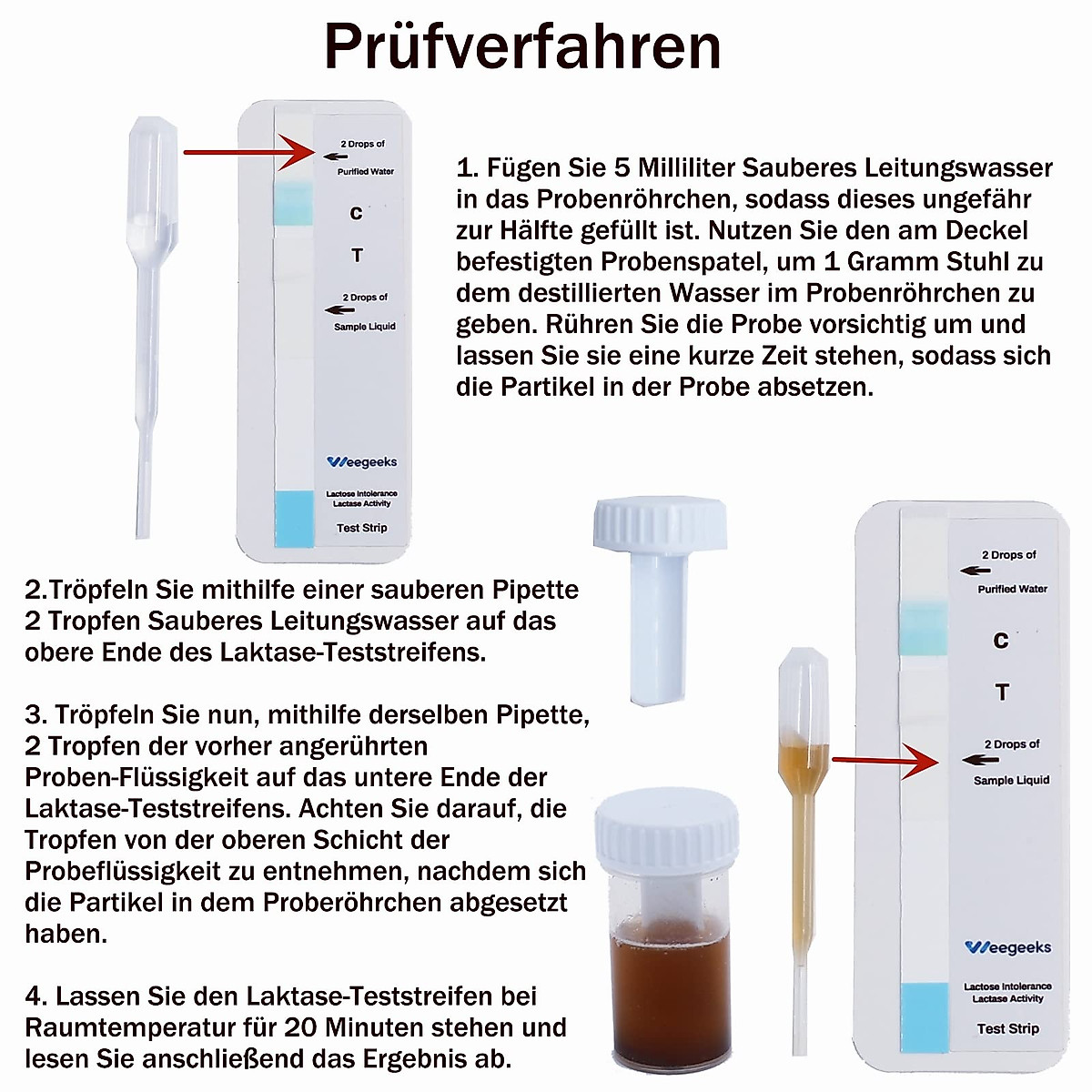 Prüfverfahren

2 Drops of
Purified Water
C
T
2 Drops of
Sample Liquid
Weegeeks
Lactose Intolerance
Lactase Activity
Test Strip

1. Fügen Sie 5 Milliliter Sauberes Leitungswasser in das Probenröhrchen, sodass dieses ungefähr zur Hälfte gefüllt ist. Nutzen Sie den am Deckel befestigten Probenspatel, um 1 Gramm Stuhl zu dem destillierten Wasser im Probenröhrchen zu geben. Rühren Sie die Probe vorsichtig um und lassen Sie sie eine kurze Zeit stehen, sodass sich die Partikel in der Probe absetzen.

2.Tröpfeln Sie mithilfe einer sauberen Pipette 2 Tropfen Sauberes Leitungswasser auf das obere Ende des Laktase-Teststreifens.

3. Tröpfeln Sie nun, mithilfe derselben Pipette, 2 Tropfen der vorher angerührten Proben-Flüssigkeit auf das untere Ende der Laktase-Teststreifens. Achten Sie darauf, die Tropfen von der oberen Schicht der Probeflüssigkeit zu entnehmen, nachdem sich die Partikel in dem Proberöhrchen abgesetzt haben.

4. Lassen Sie den Laktase-Teststreifen bei Raumtemperatur für 20 Minuten stehen und lesen Sie anschließend das Ergebnis ab.

2 Drops of
Purified Water
C
T
2 Drops of
Sample Liquid
Weegeeks
Lactose Intolerance
Lactase Activity
Test Strip