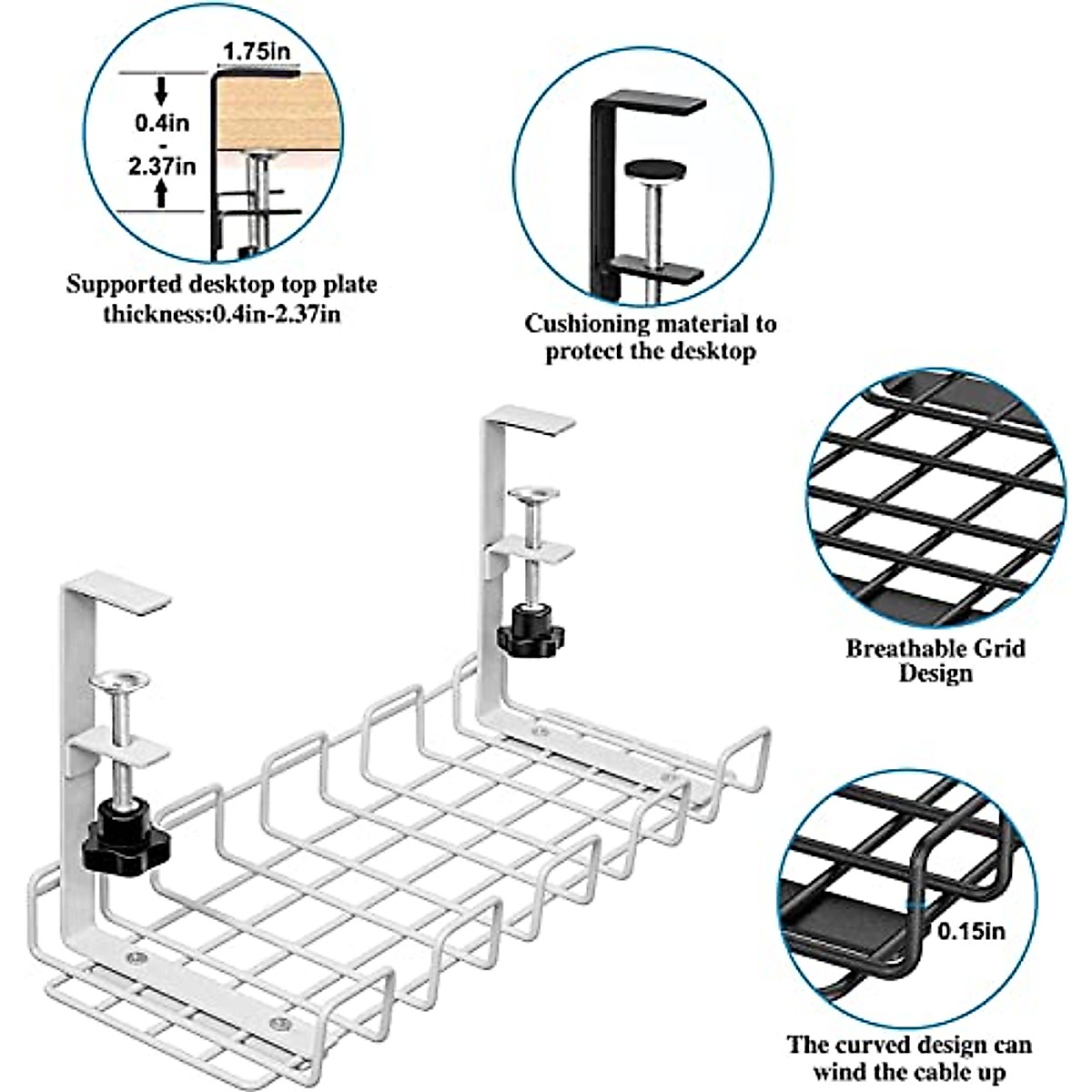 1.75in

0.4in
-
2.37in

Supported desktop top plate thickness:0.4in-2.37in

Cushioning material to protect the desktop

Breathable Grid Design

0.15in

The curved design can wind the cable up