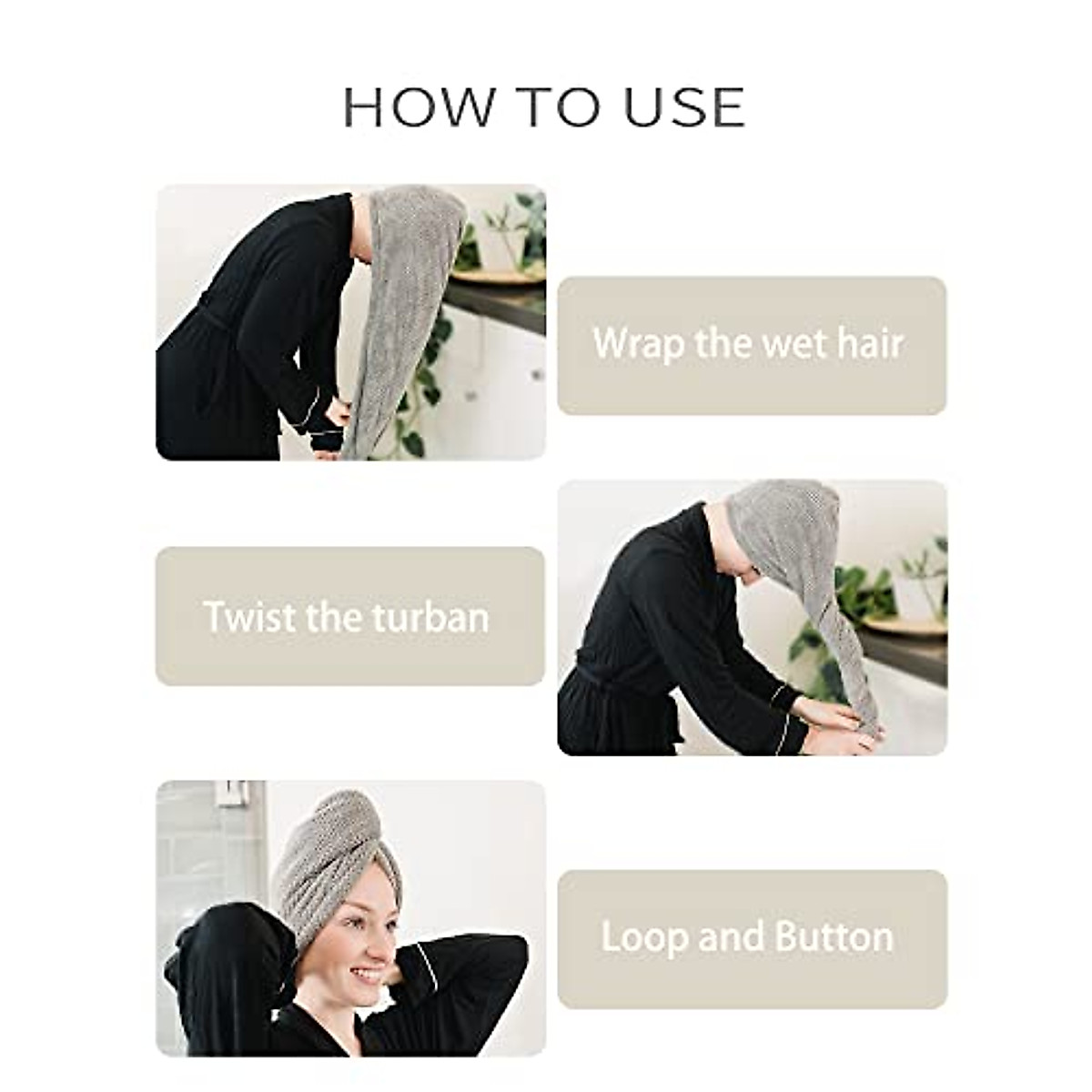 HOW TO USE

Wrap the wet hair

Twist the turban

Loop and Button