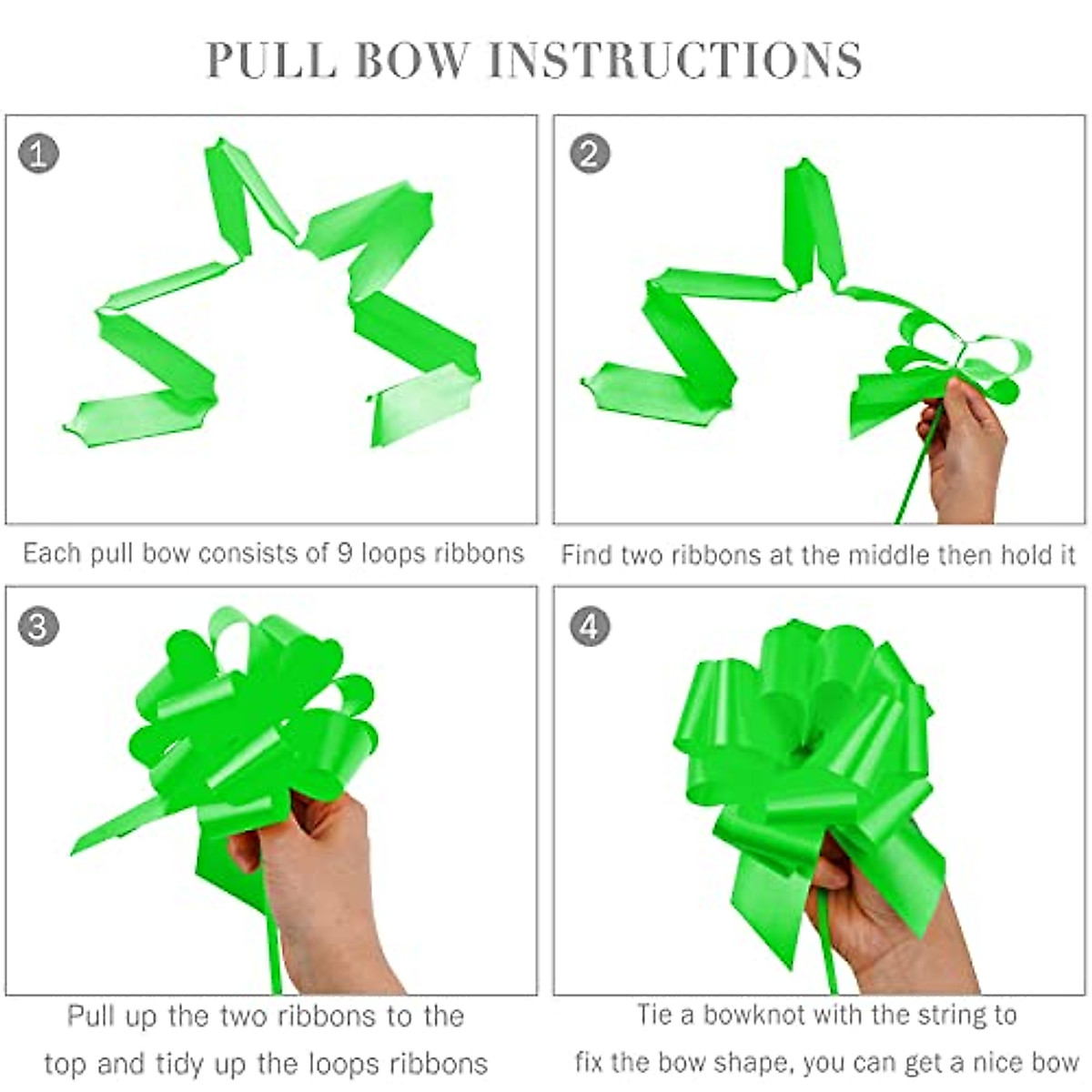 PULL BOW INSTRUCTIONS

1

Each pull bow consists of 9 loops ribbons

2

Find two ribbons at the middle then hold it

3

Pull up the two ribbons to the top and tidy up the loops ribbons

4

Tie a bowknot with the string to fix the bow shape, you can get a nice bow