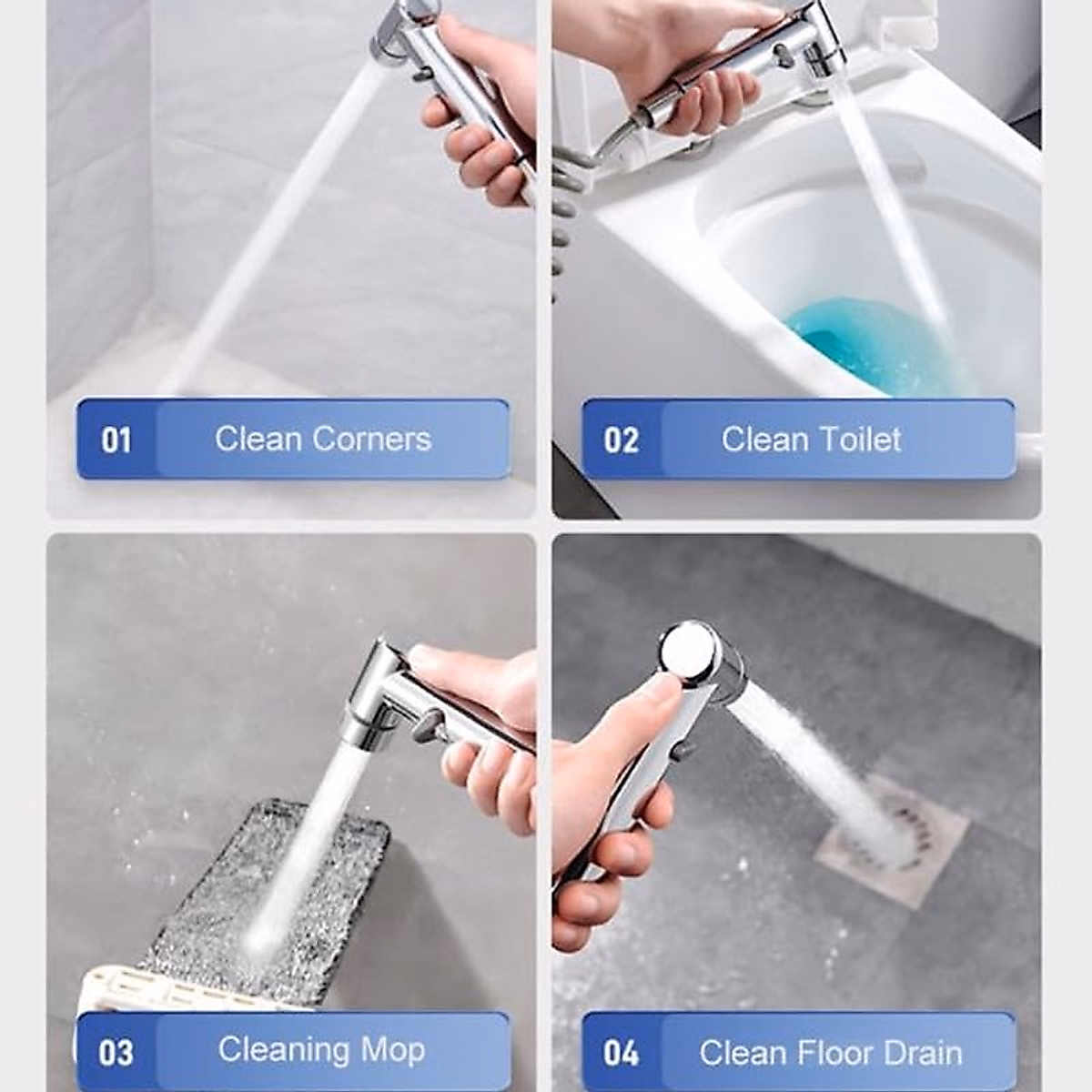 01 Clean Corners

02 Clean Toilet

03 Cleaning Mop

04 Clean Floor Drain