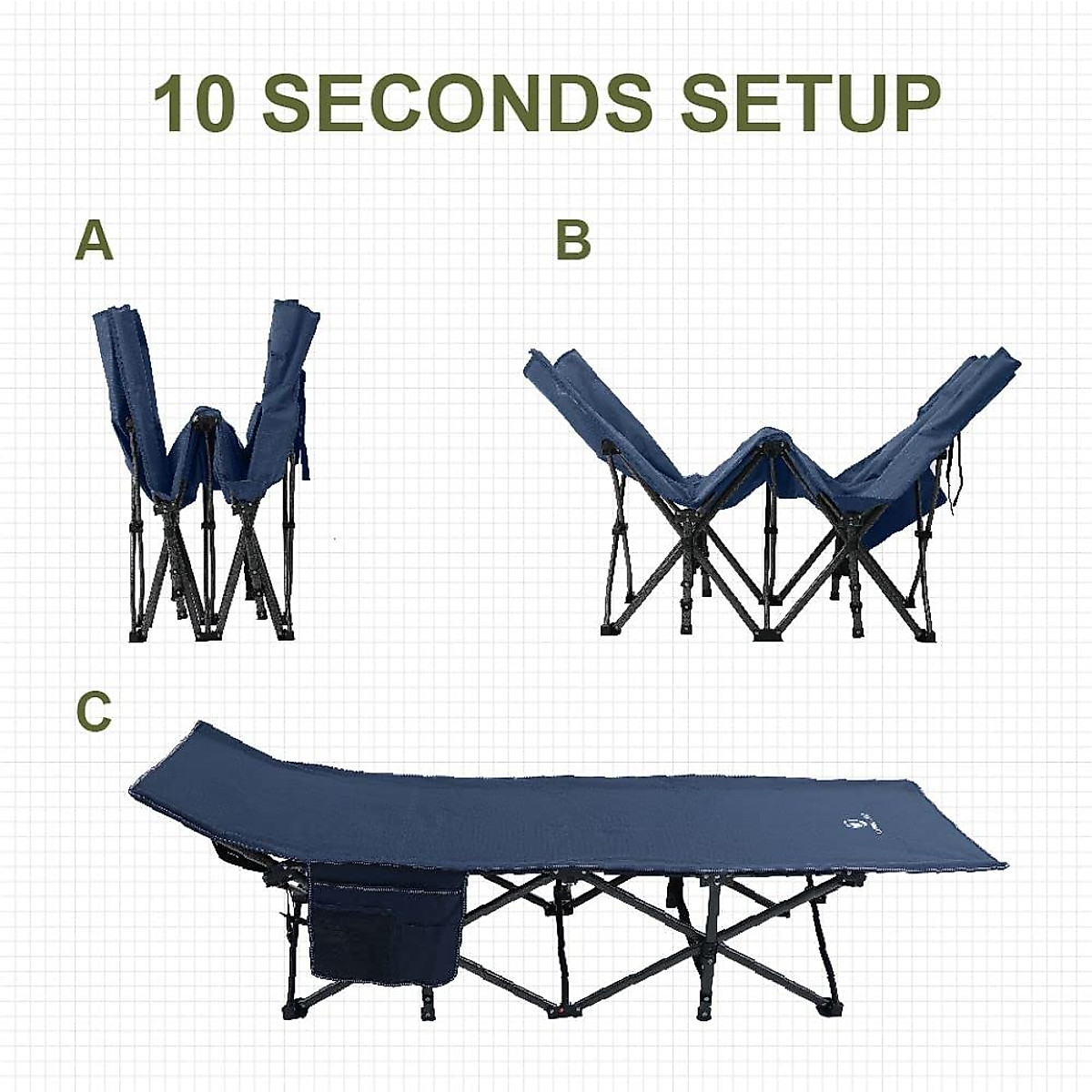 10 SECONDS SETUP

A

B

C