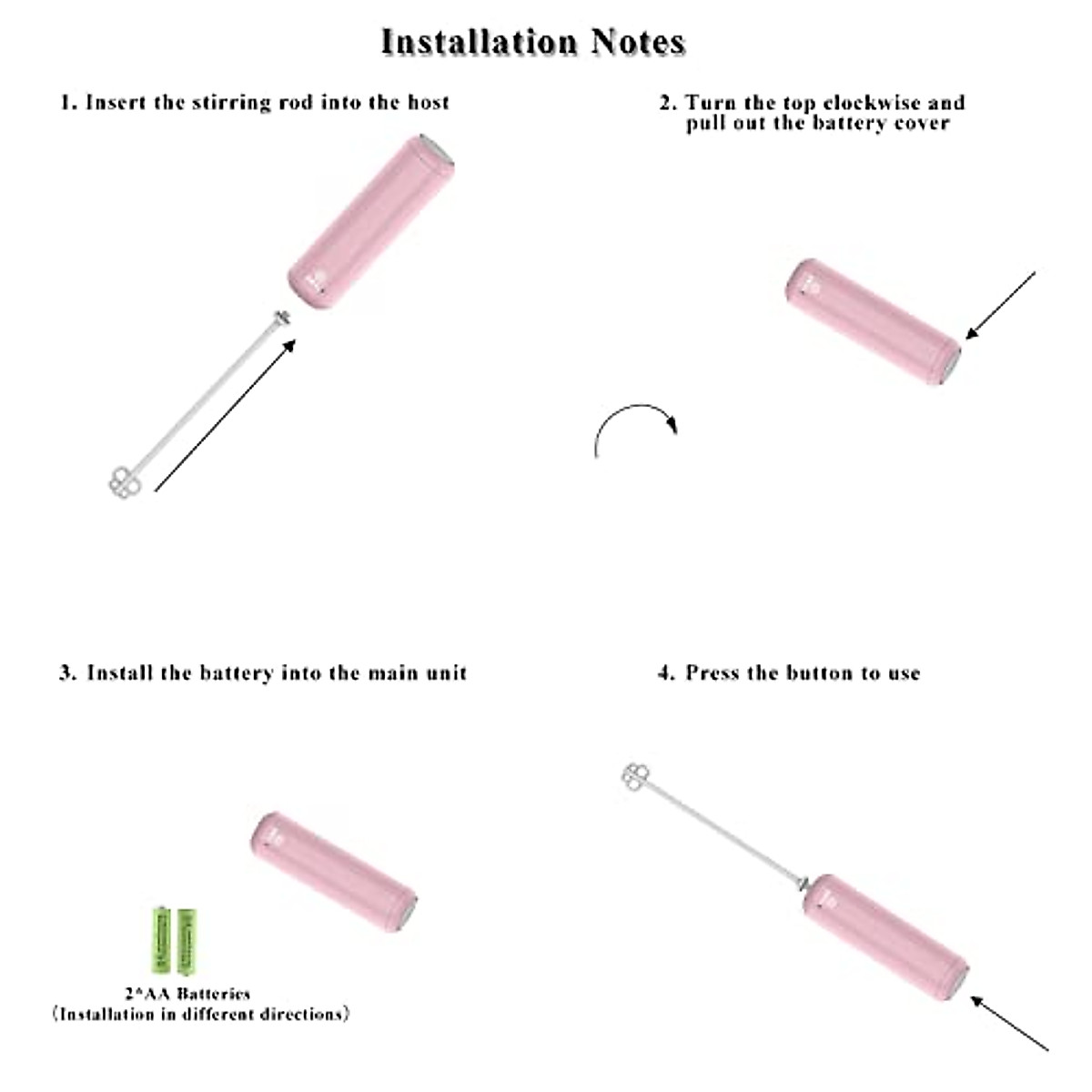 Installation Notes

1. Insert the stirring rod into the host

2. Turn the top clockwise and pull out the battery cover

3. Install the battery into the main unit

4. Press the button to use

2*AA Batteries
(Installation in different directions)