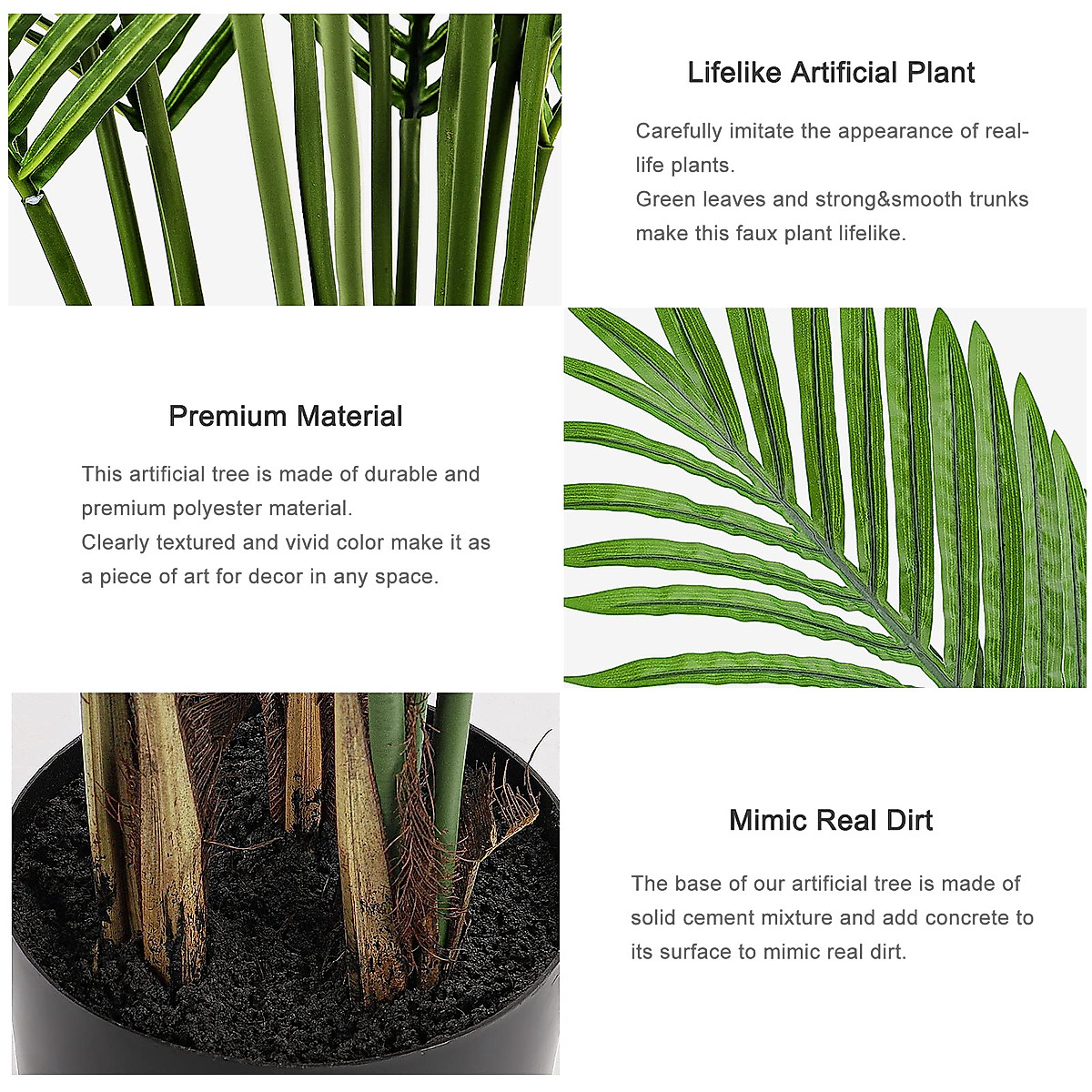 Lifelike Artificial Plant

Carefully imitate the appearance of real-life plants.
Green leaves and strong&smooth trunks make this faux plant lifelike.

Premium Material

This artificial tree is made of durable and premium polyester material.
Clearly textured and vivid color make it as a piece of art for decor in any space.

Mimic Real Dirt

The base of our artificial tree is made of solid cement mixture and add concrete to its surface to mimic real dirt.