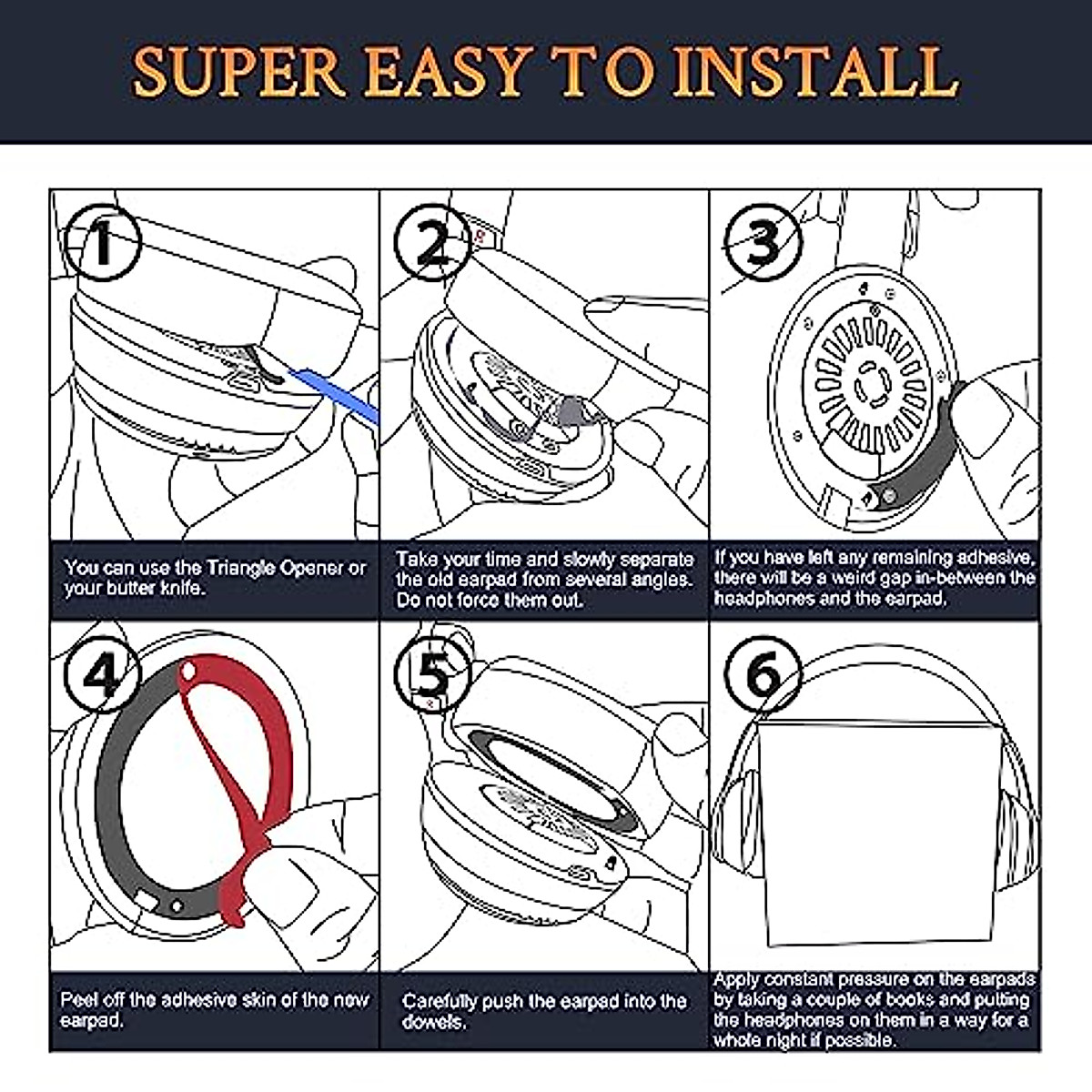 SUPER EASY TO INSTALL

1

You can use the Triangle Opener or your butter knife.

2

Take your time and slowly separate the old earpad from several angles. Do not force them out.

3

If you have left any remaining adhesive, there will be a weird gap in-between the headphones and the earpad.

4

Peel off the adhesive skin of the new earpad.

5

Carefully push the earpad into the dowels.

6

Apply constant pressure on the earpads by taking a couple of books and putting the headphones on them in a way for a whole night if possible.