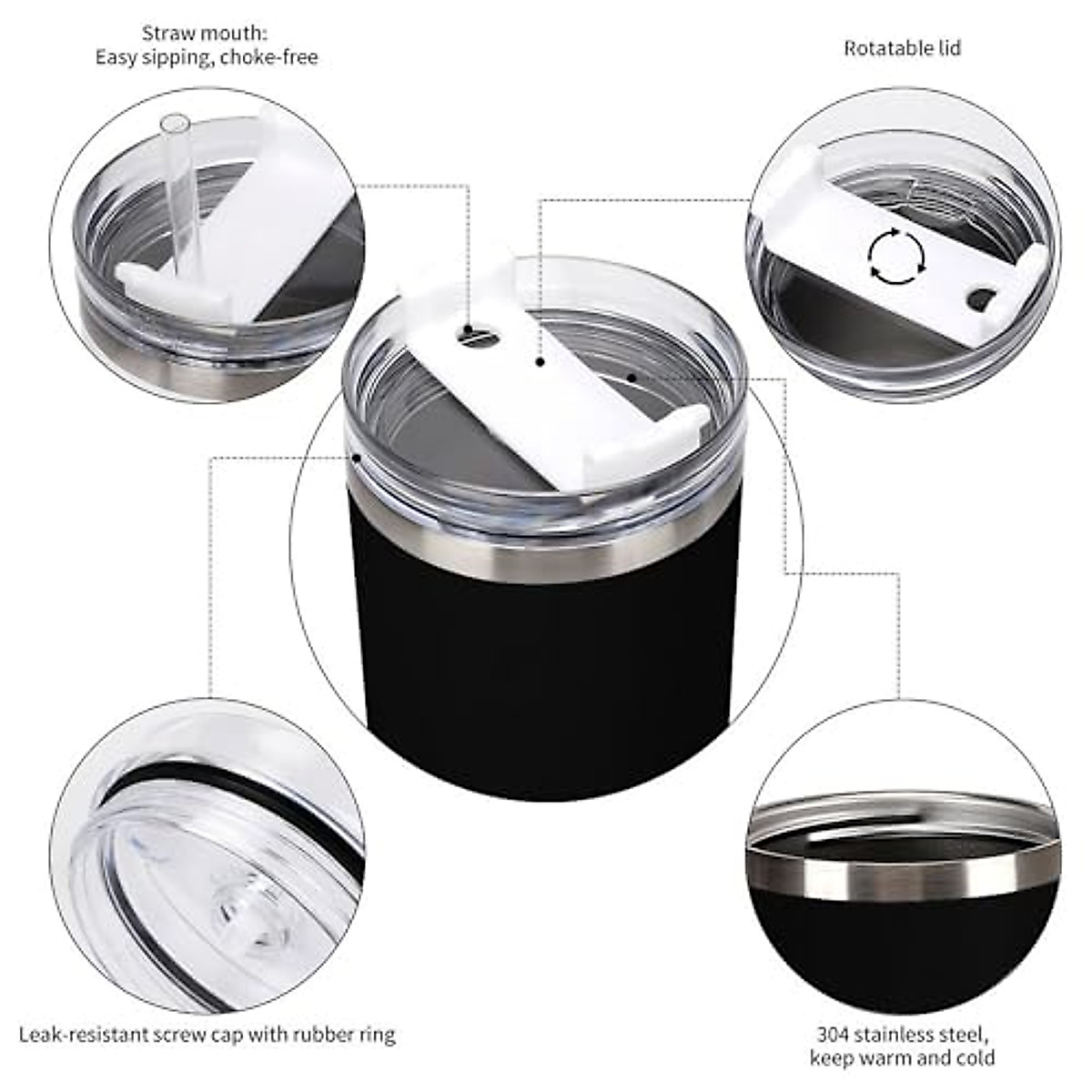 Straw mouth:
Easy sipping, choke-free

Rotatable lid

Leak-resistant screw cap with rubber ring

304 stainless steel,
keep warm and cold