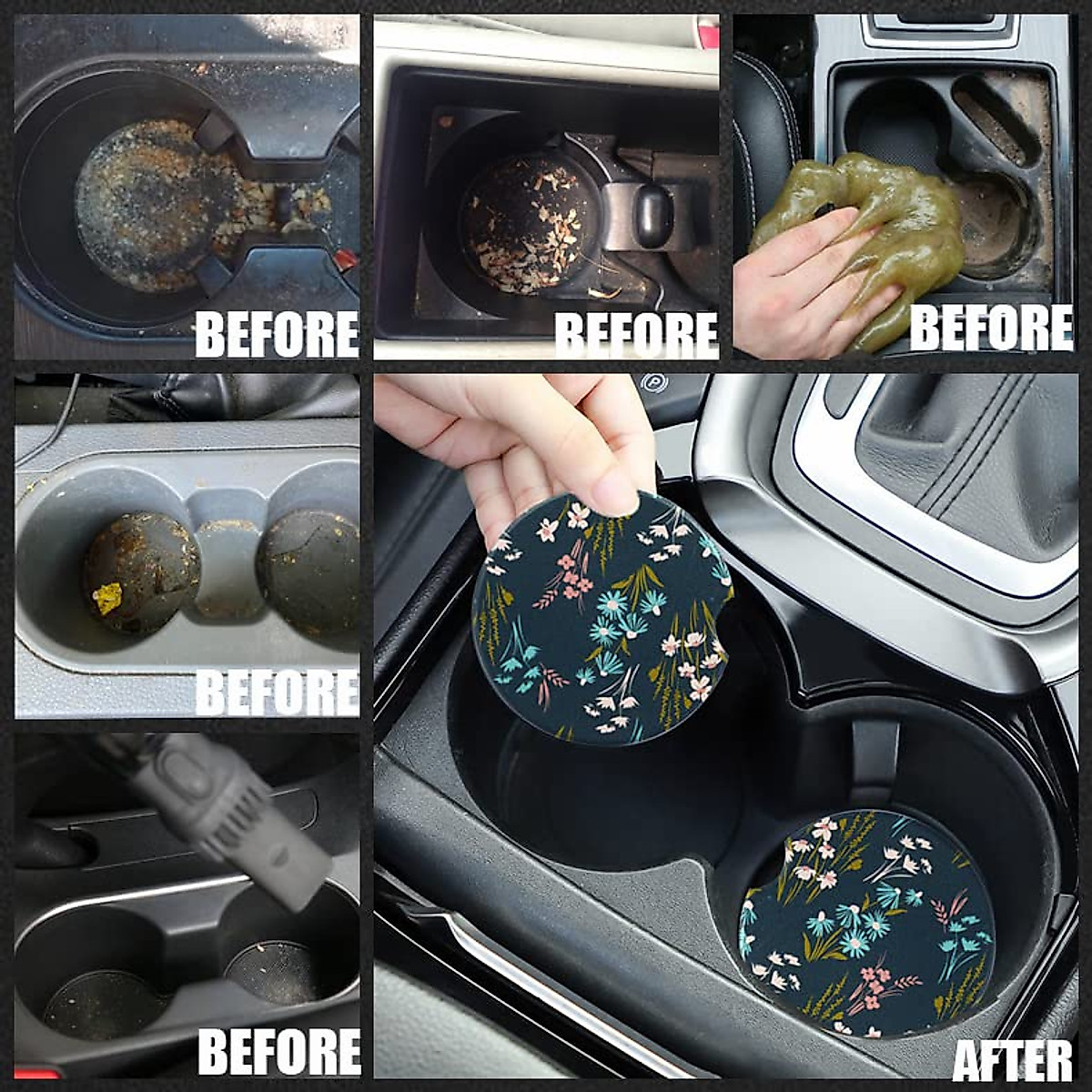 BEFORE

BEFORE

BEFORE

BEFORE

BEFORE

AFTER