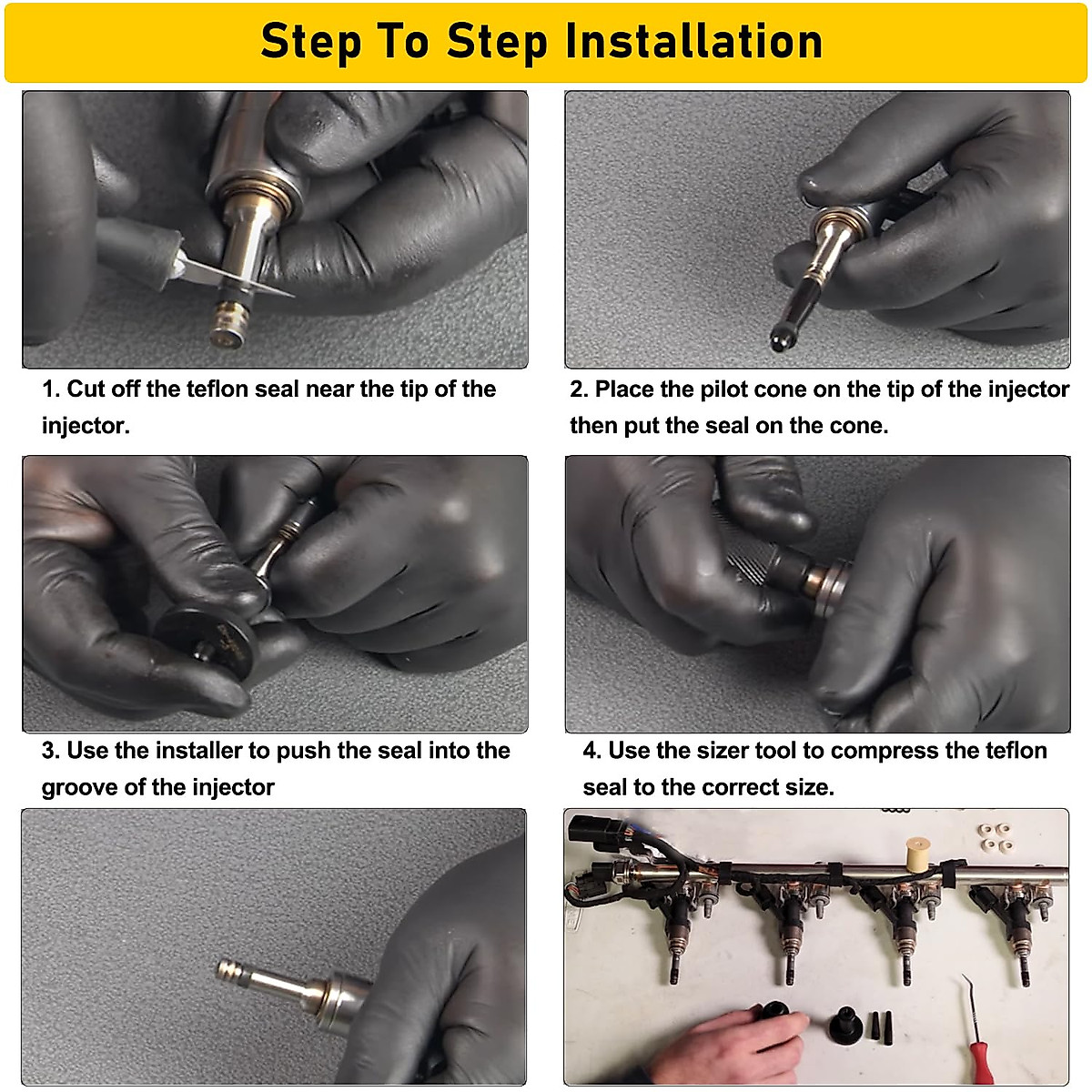 Step To Step Installation

1. Cut off the teflon seal near the tip of the injector.

2. Place the pilot cone on the tip of the injector then put the seal on the cone.

3. Use the installer to push the seal into the groove of the injector

4. Use the sizer tool to compress the teflon seal to the correct size.