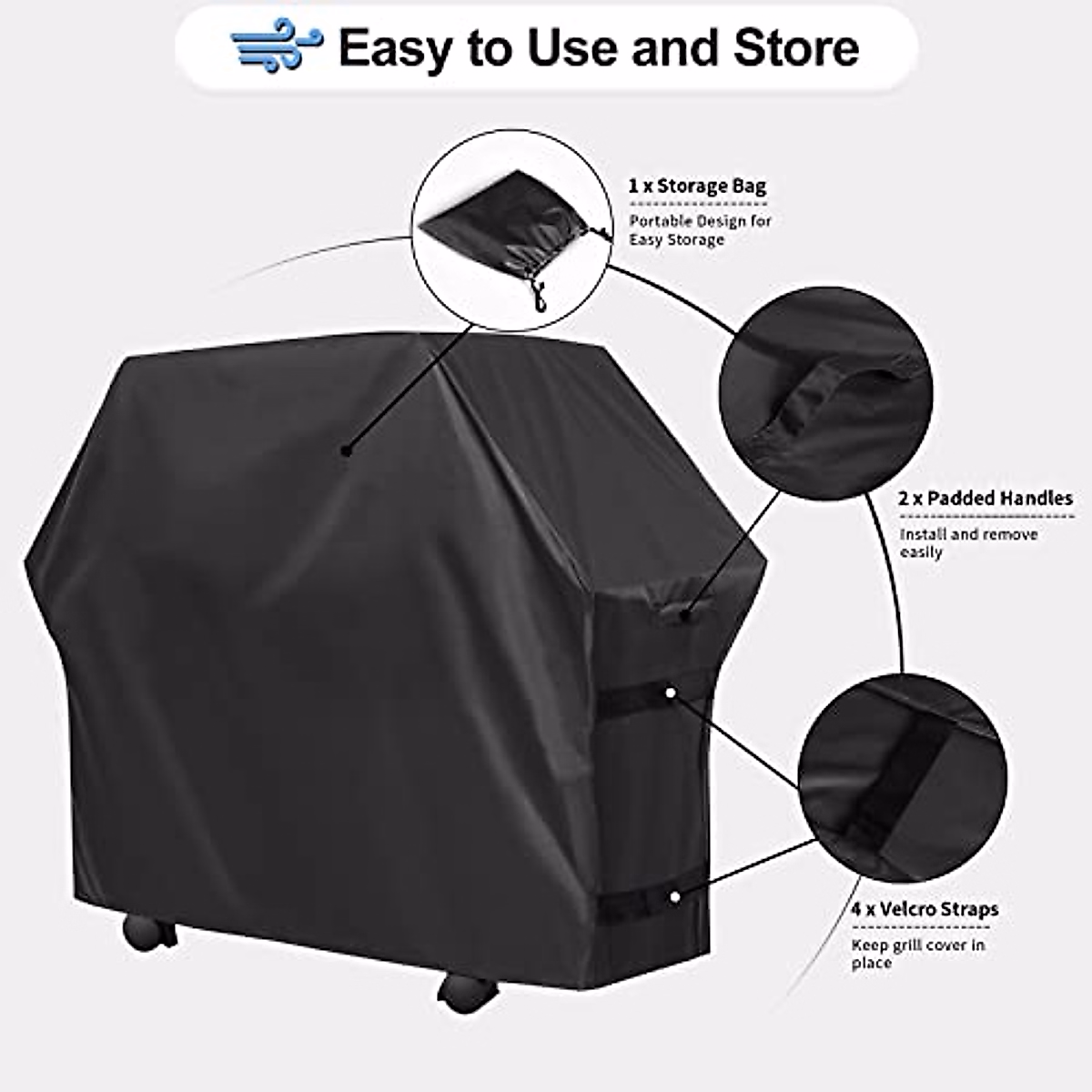 Easy to Use and Store

1 x Storage Bag
Portable Design for Easy Storage

2 x Padded Handles
Install and remove easily

4 x Velcro Straps
Keep grill cover in place