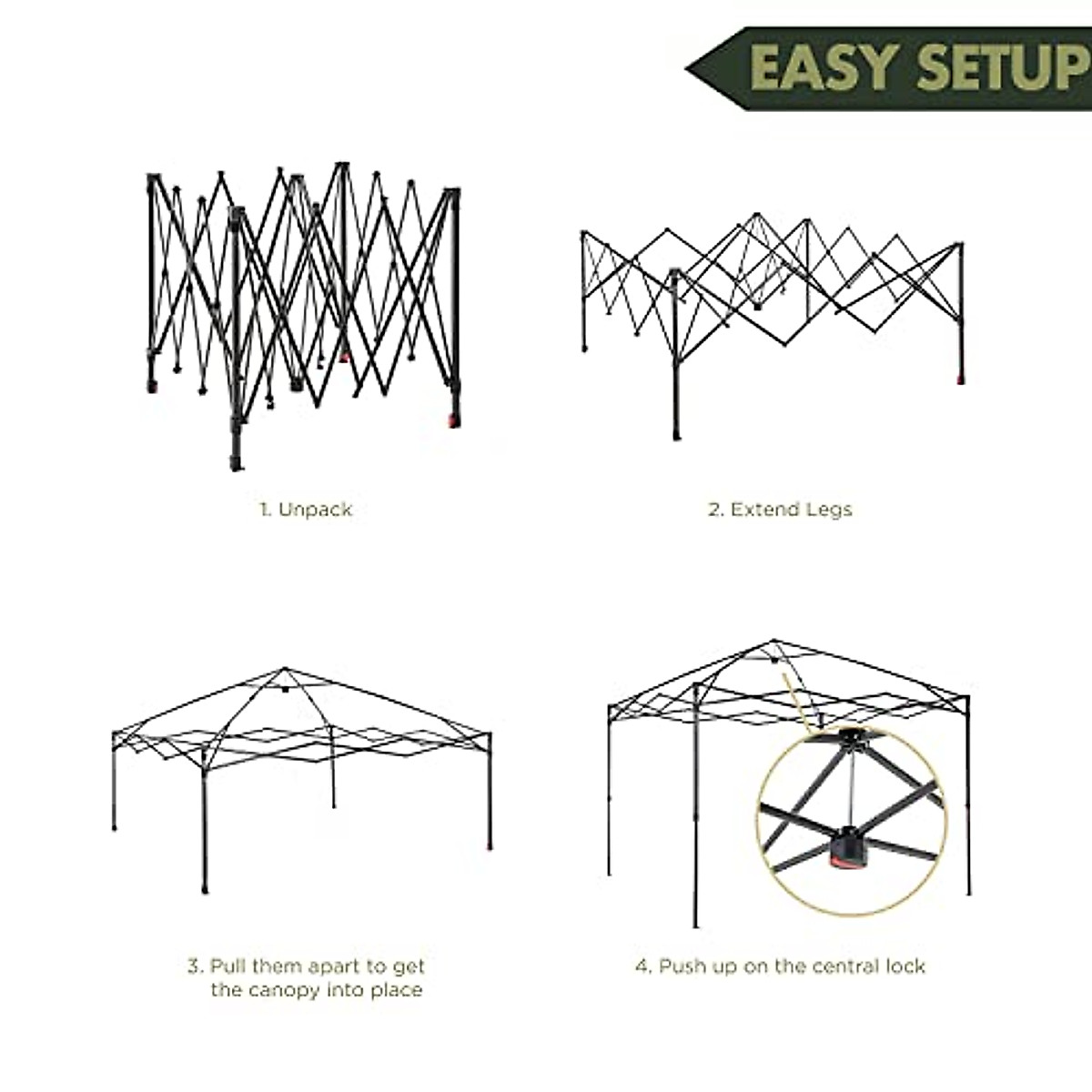 EASY SETUP

1. Unpack

2. Extend Legs

3. Pull them apart to get the canopy into place

4. Push up on the central lock