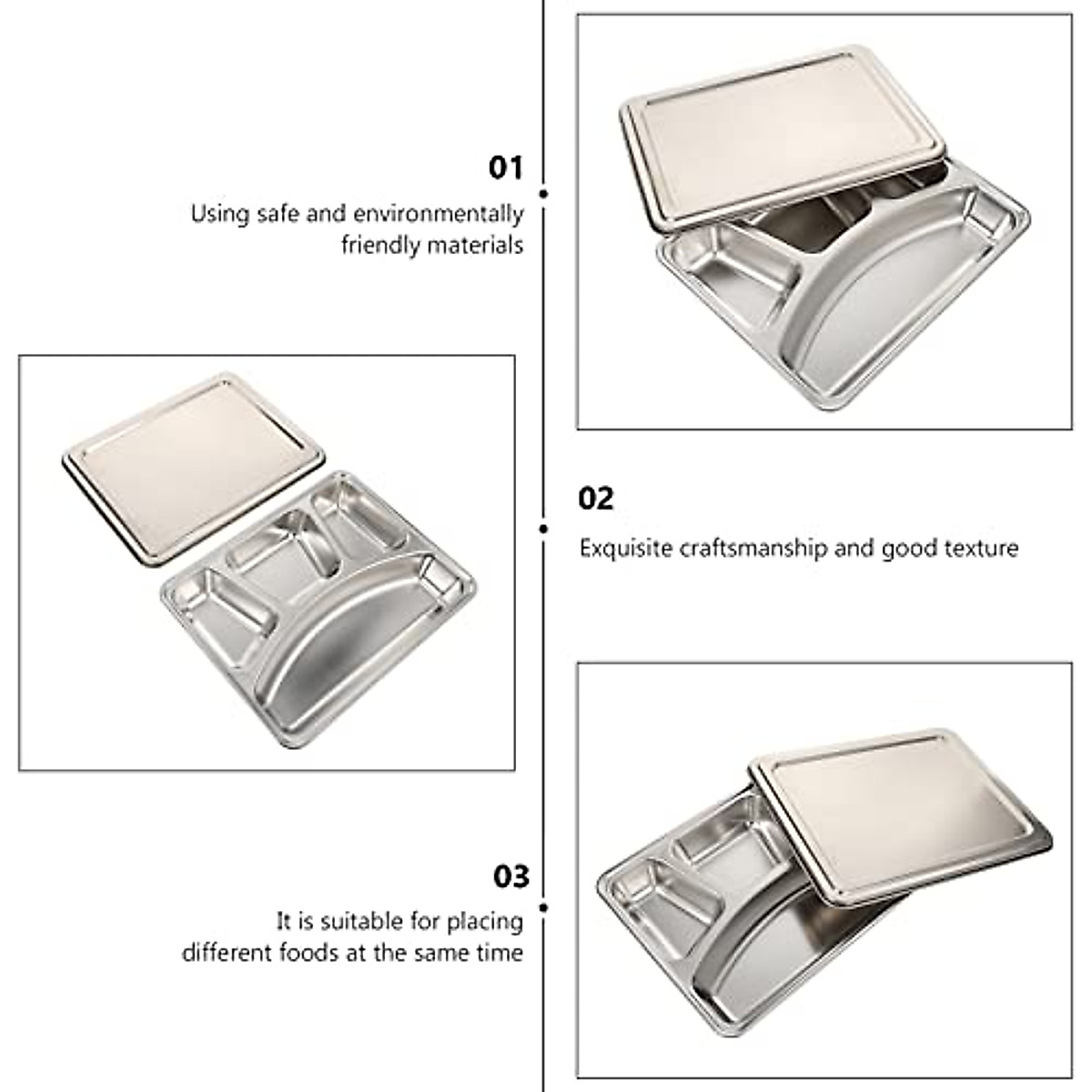 01

Using safe and environmentally friendly materials

02

Exquisite craftsmanship and good texture

03

It is suitable for placing different foods at the same time