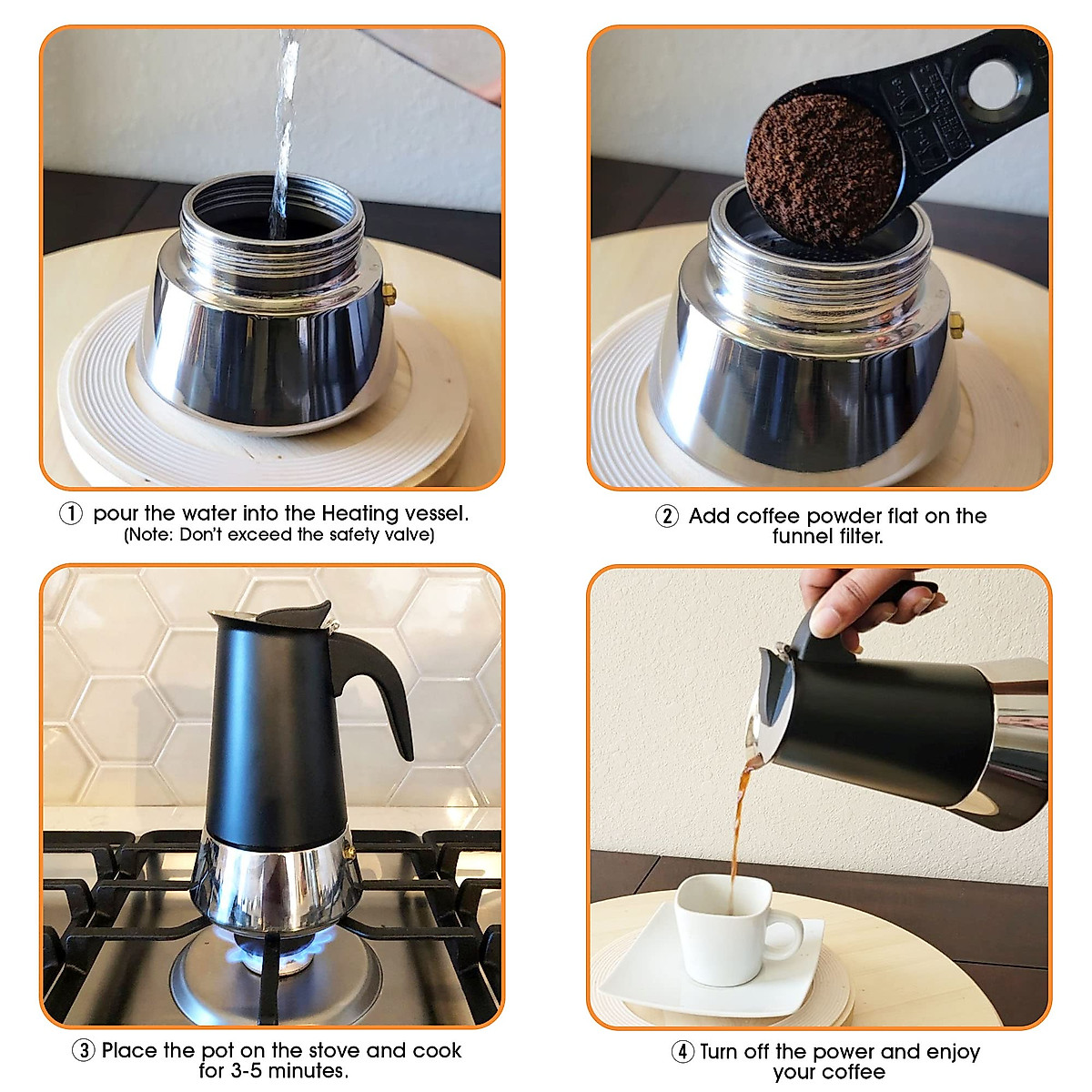 ① pour the water into the Heating vessel.
(Note: Don't exceed the safety valve)

② Add coffee powder flat on the funnel filter.

③ Place the pot on the stove and cook for 3-5 minutes.

④ Turn off the power and enjoy your coffee