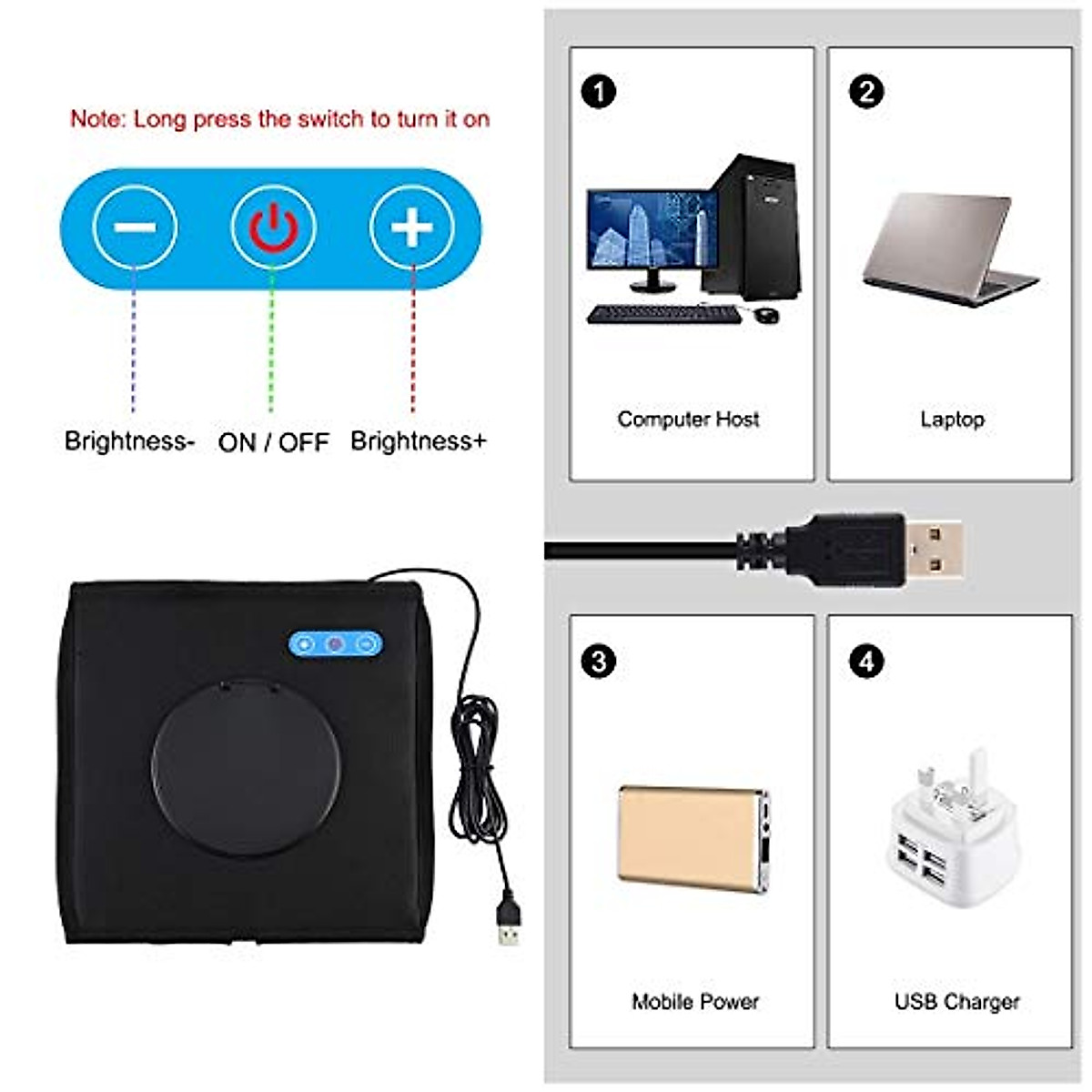 Note: Long press the switch to turn it on

Brightness- ON / OFF Brightness+

1

Computer Host

2

Laptop

3

Mobile Power

4

USB Charger