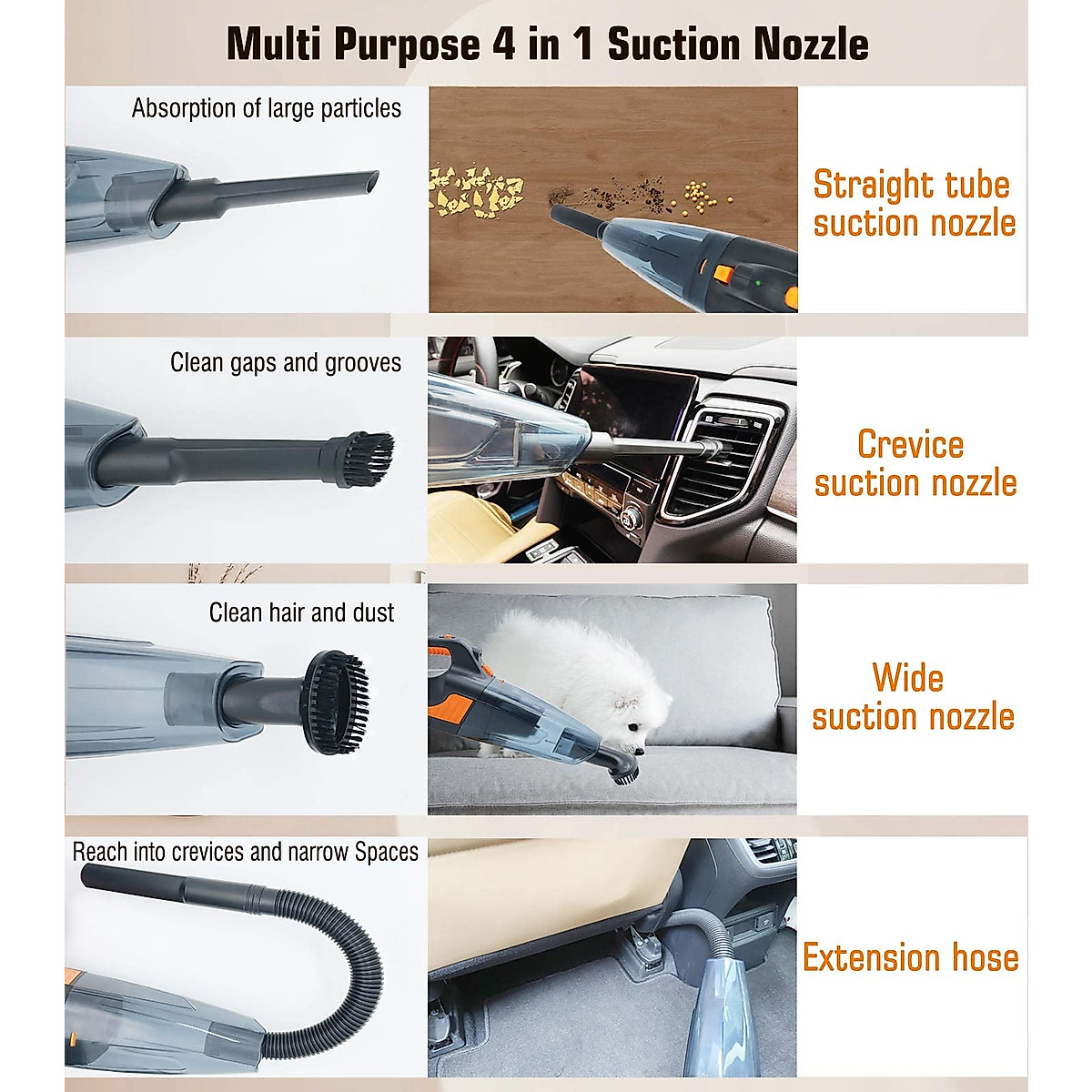 Multi Purpose 4 in 1 Suction Nozzle

Absorption of large particles

Straight tube suction nozzle

Clean gaps and grooves

Crevice suction nozzle

Clean hair and dust

Wide suction nozzle

Reach into crevices and narrow Spaces

Extension hose