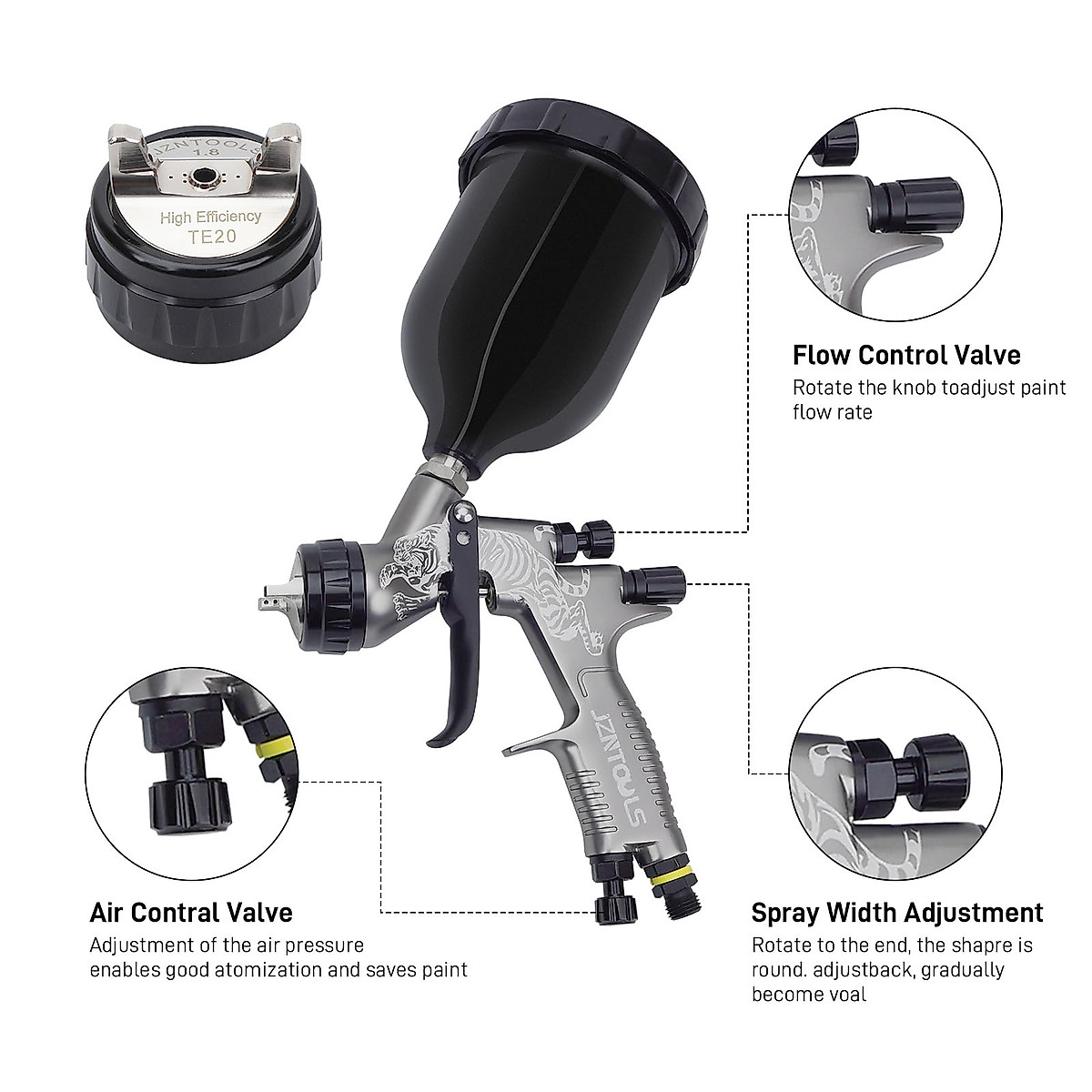 JZNTOOLS
1.8
High Efficiency
TE20

Flow Control Valve
Rotate the knob toadjust paint flow rate

JZNTOOLS

Air Contral Valve
Adjustment of the air pressure enables good atomization and saves paint

Spray Width Adjustment
Rotate to the end, the shapre is round. adjustback, gradually become voal