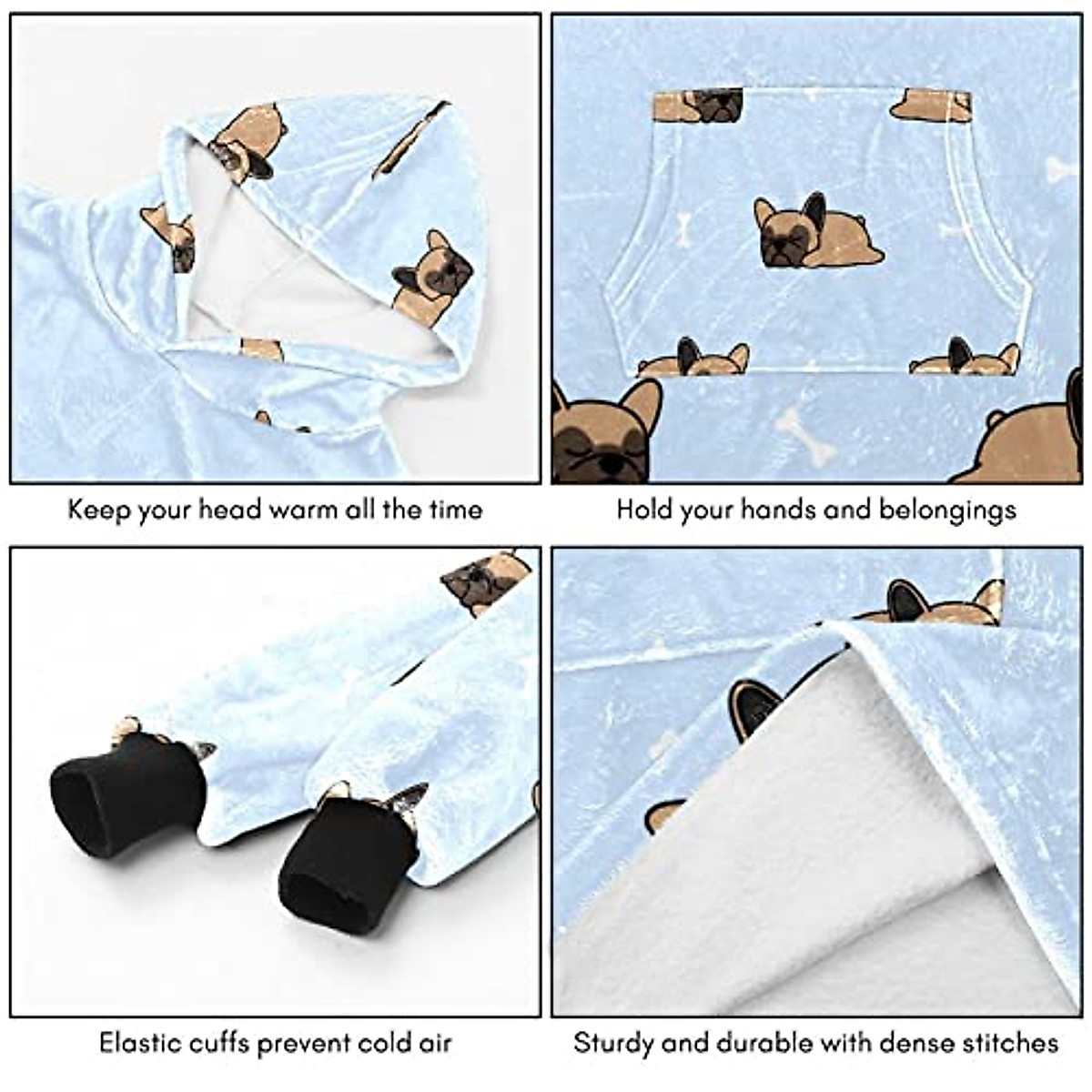 Keep your head warm all the time

Hold your hands and belongings

Elastic cuffs prevent cold air

Sturdy and durable with dense stitches