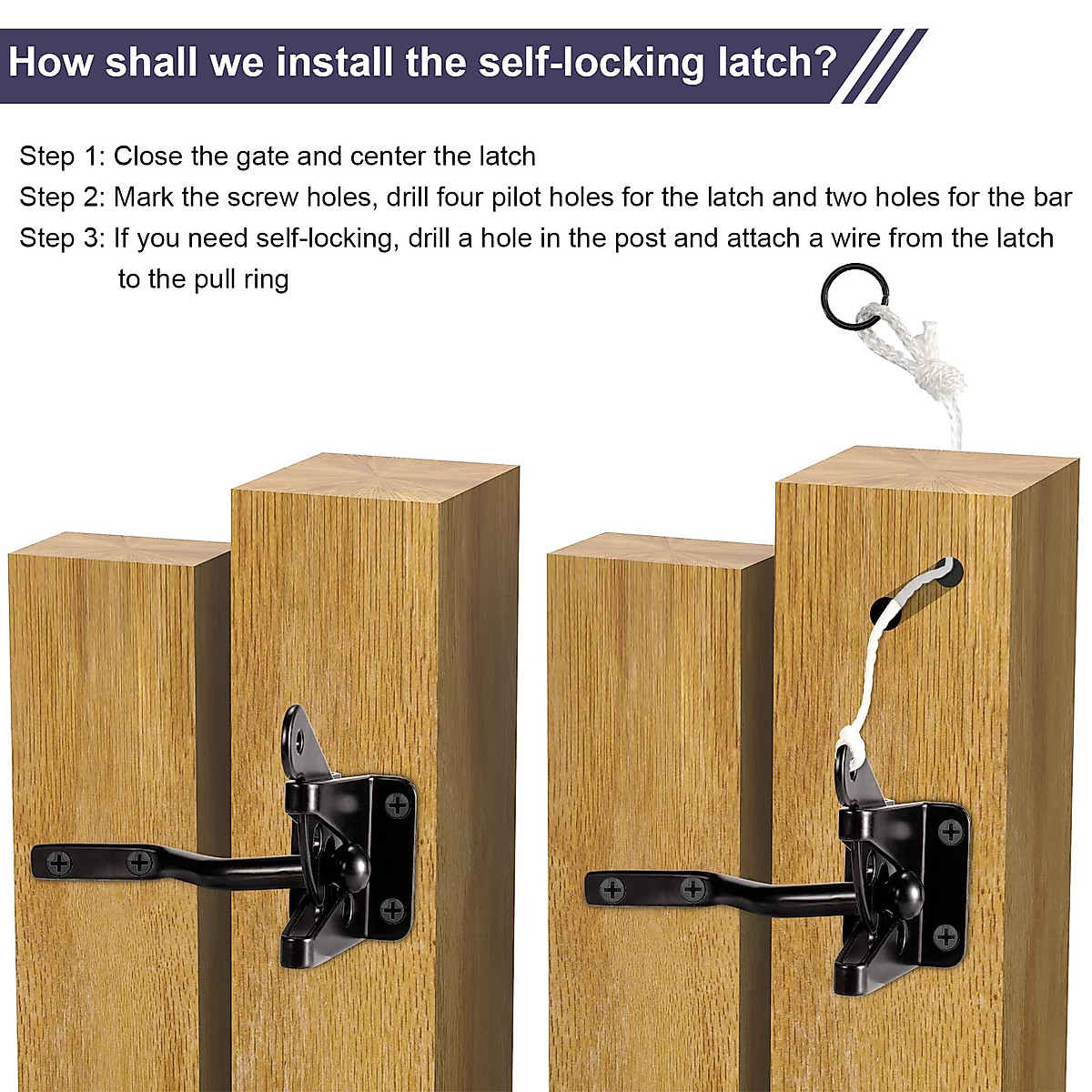 How shall we install the self-locking latch?

Step 1: Close the gate and center the latch

Step 2: Mark the screw holes, drill four pilot holes for the latch and two holes for the bar

Step 3: If you need self-locking, drill a hole in the post and attach a wire from the latch to the pull ring