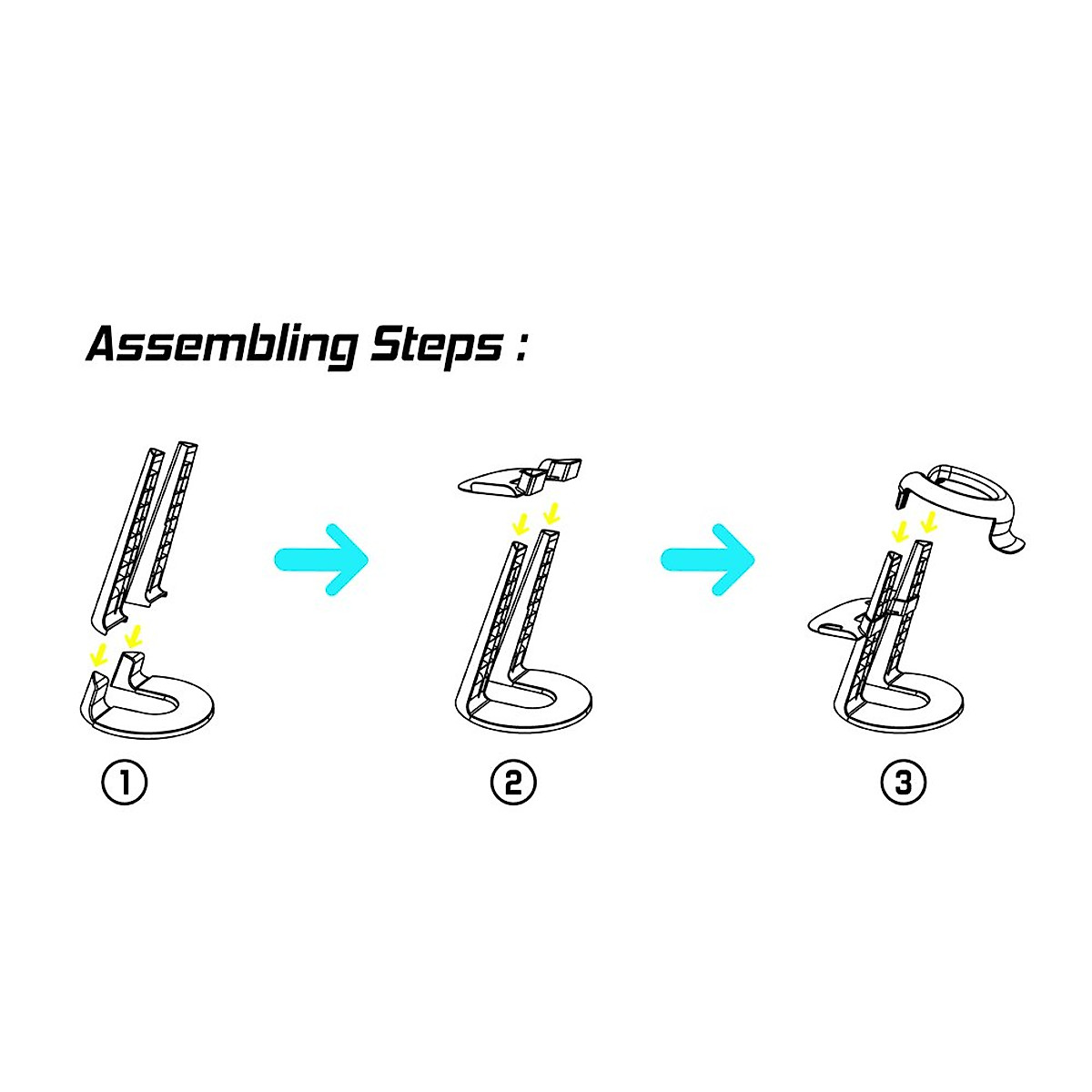 Assembling Steps :

①

②

③