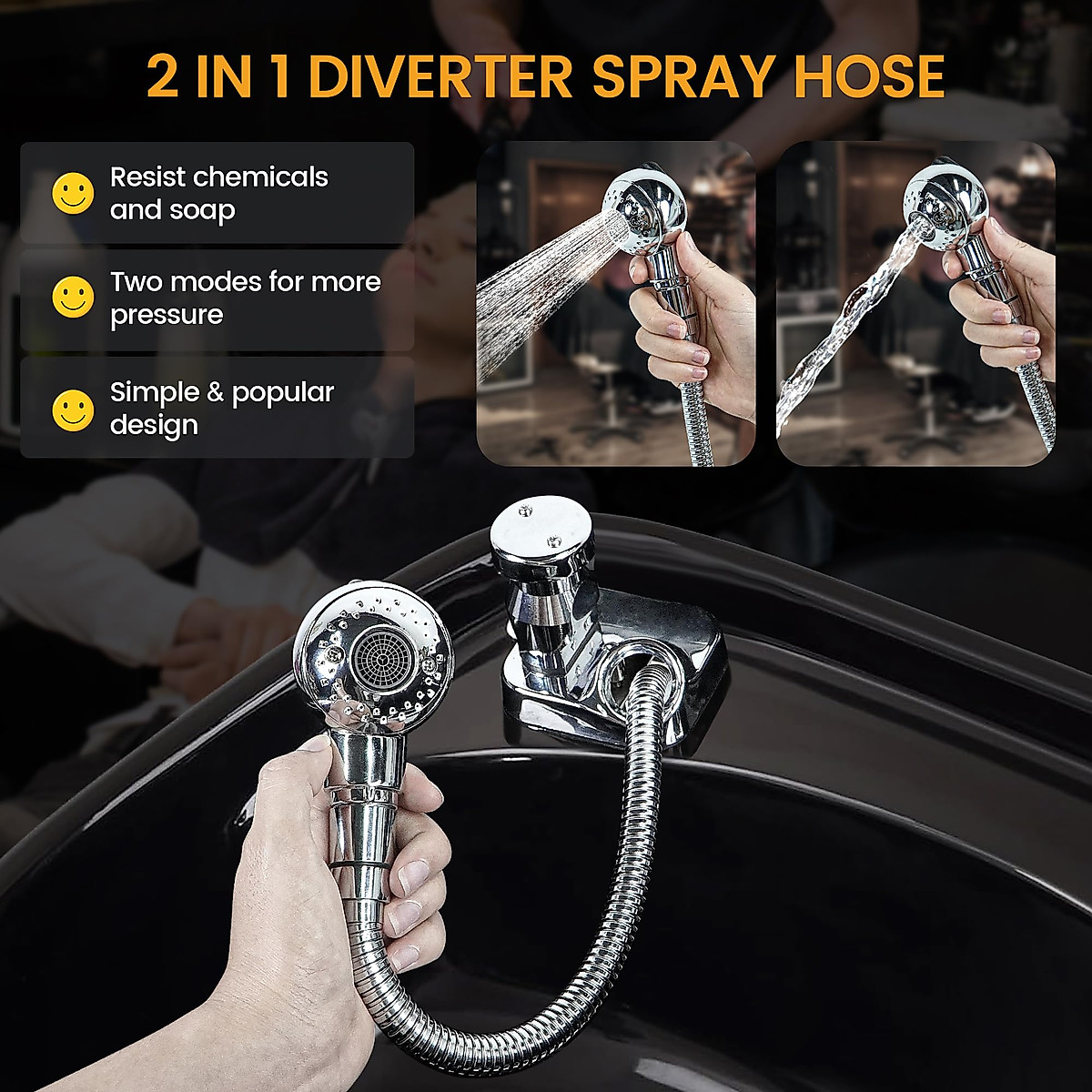 2 IN 1 DIVERTER SPRAY HOSE

Resist chemicals and soap

Two modes for more pressure

Simple & popular design