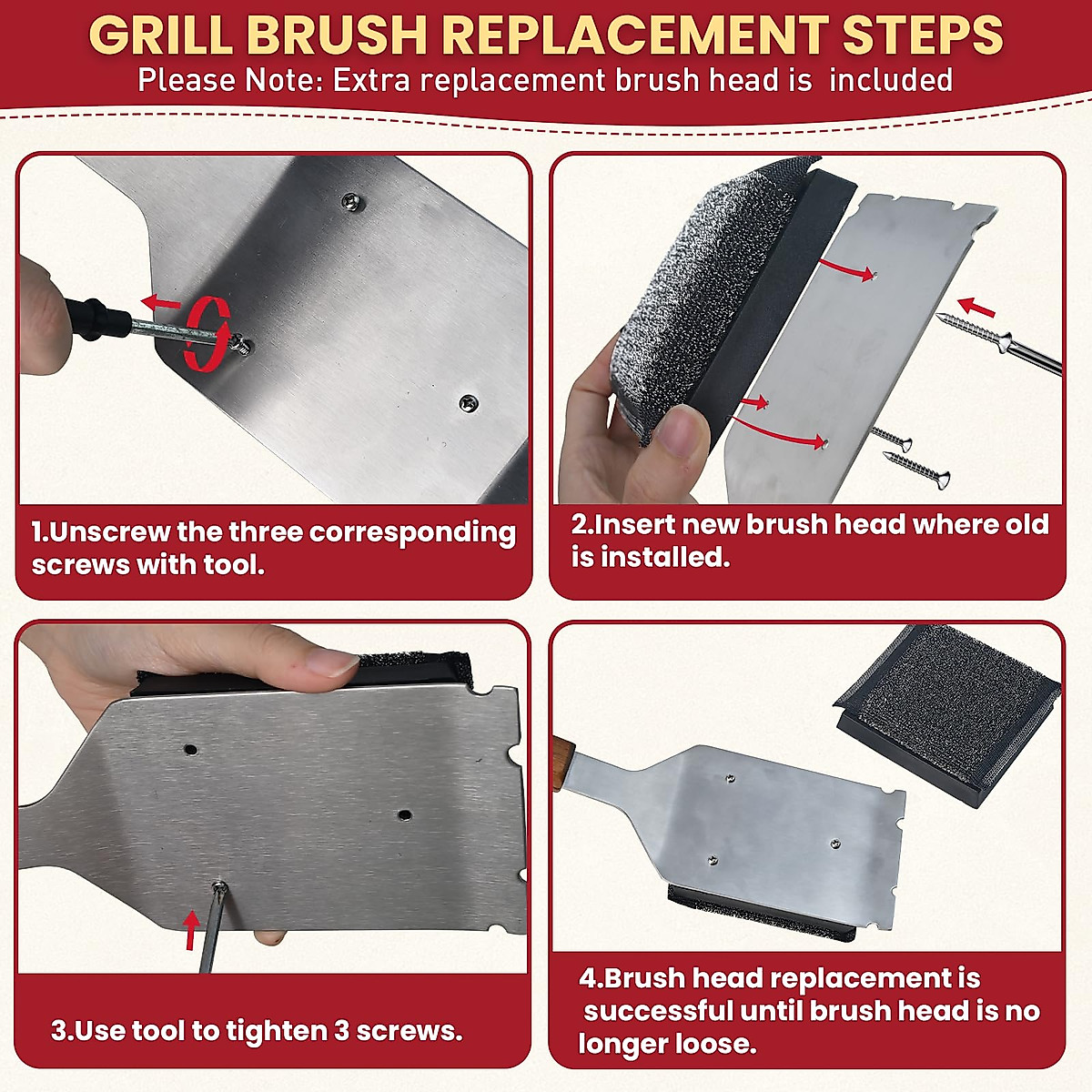 GRILL BRUSH REPLACEMENT STEPS
Please Note: Extra replacement brush head is included

1.Unscrew the three corresponding screws with tool.

2.Insert new brush head where old is installed.

3.Use tool to tighten 3 screws.

4.Brush head replacement is successful until brush head is no longer loose.