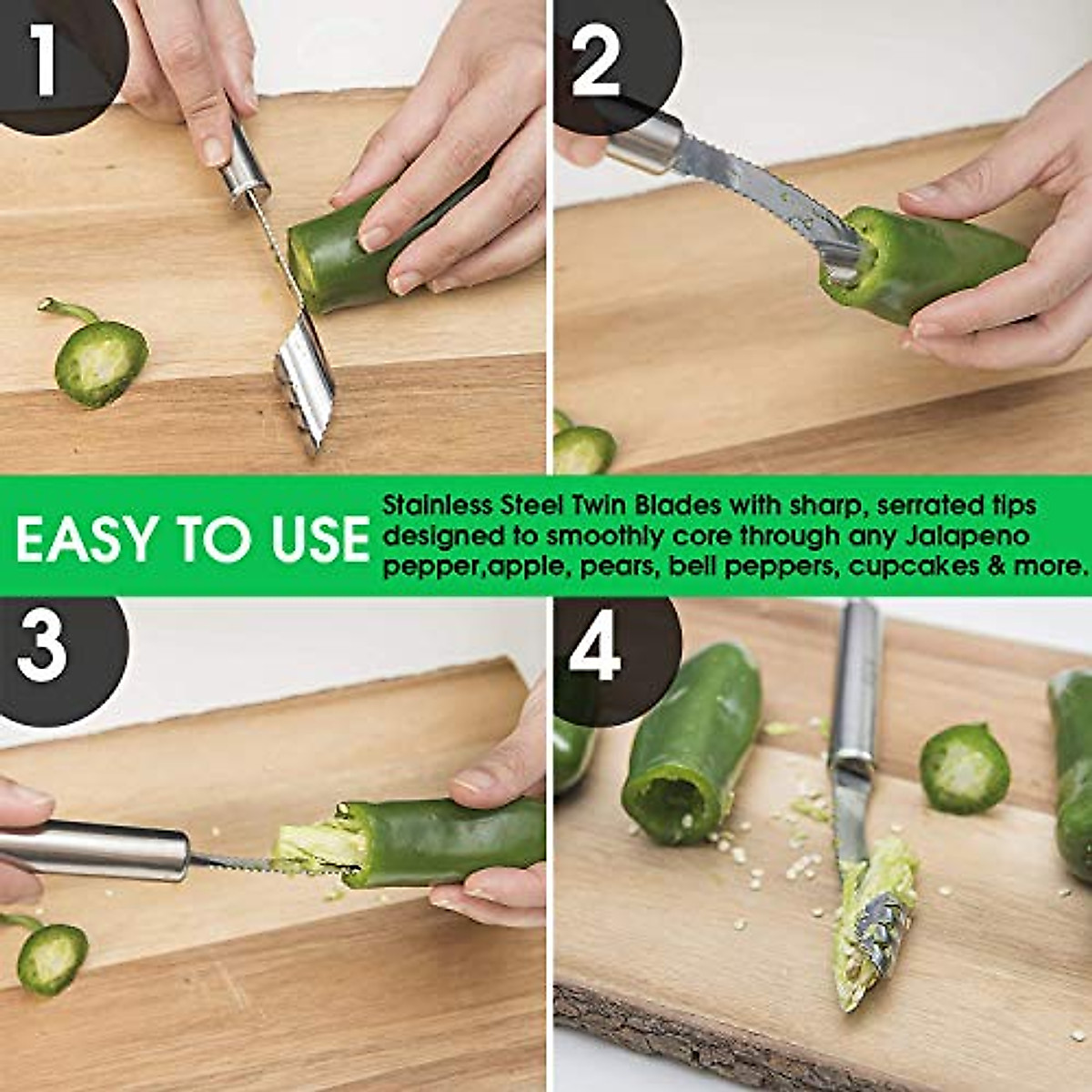 1

2

EASY TO USE

Stainless Steel Twin Blades with sharp, serrated tips designed to smoothly core through any Jalapeno pepper,apple, pears, bell peppers, cupcakes & more.

3

4