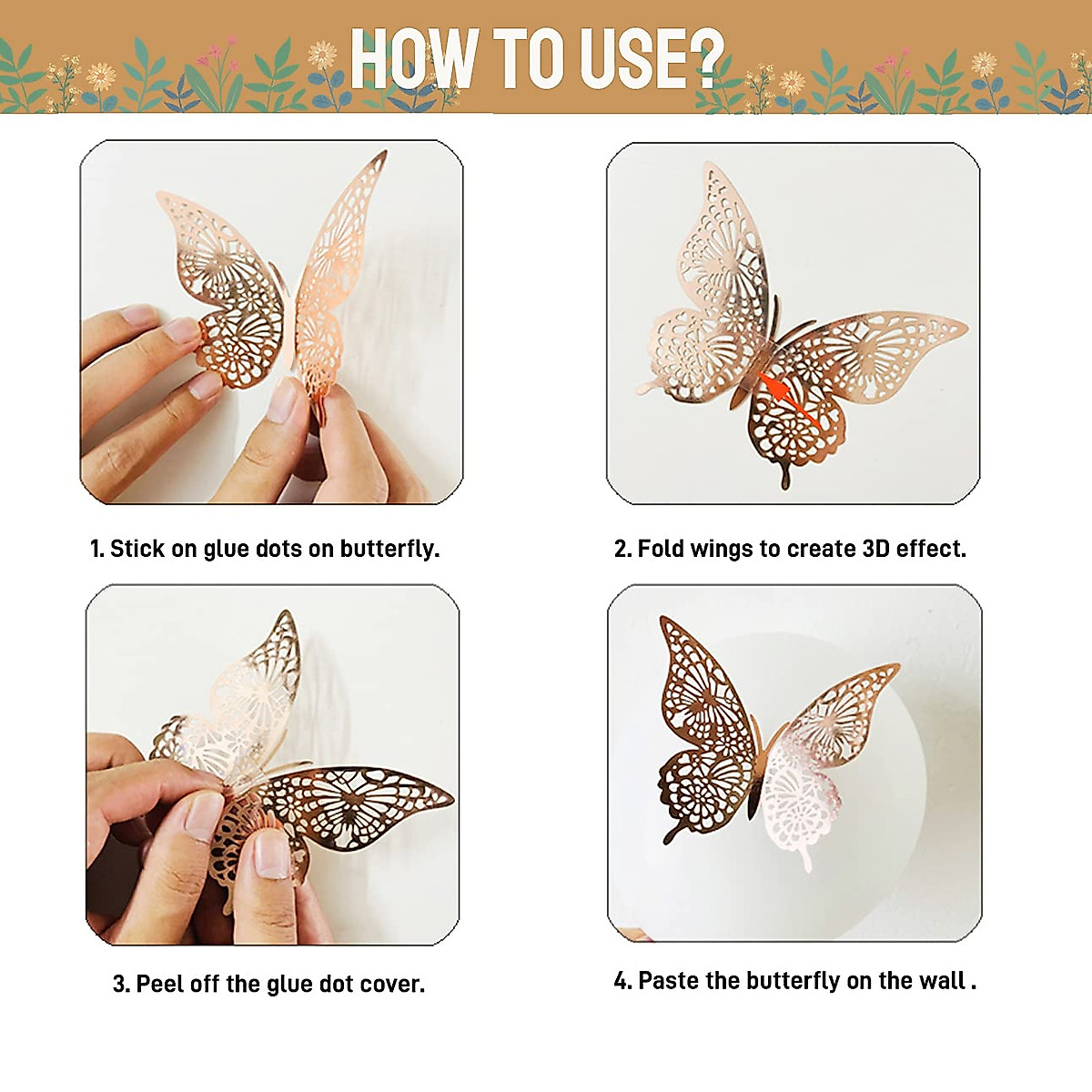 HOW TO USE?

1. Stick on glue dots on butterfly.

2. Fold wings to create 3D effect.

3. Peel off the glue dot cover.

4. Paste the butterfly on the wall .