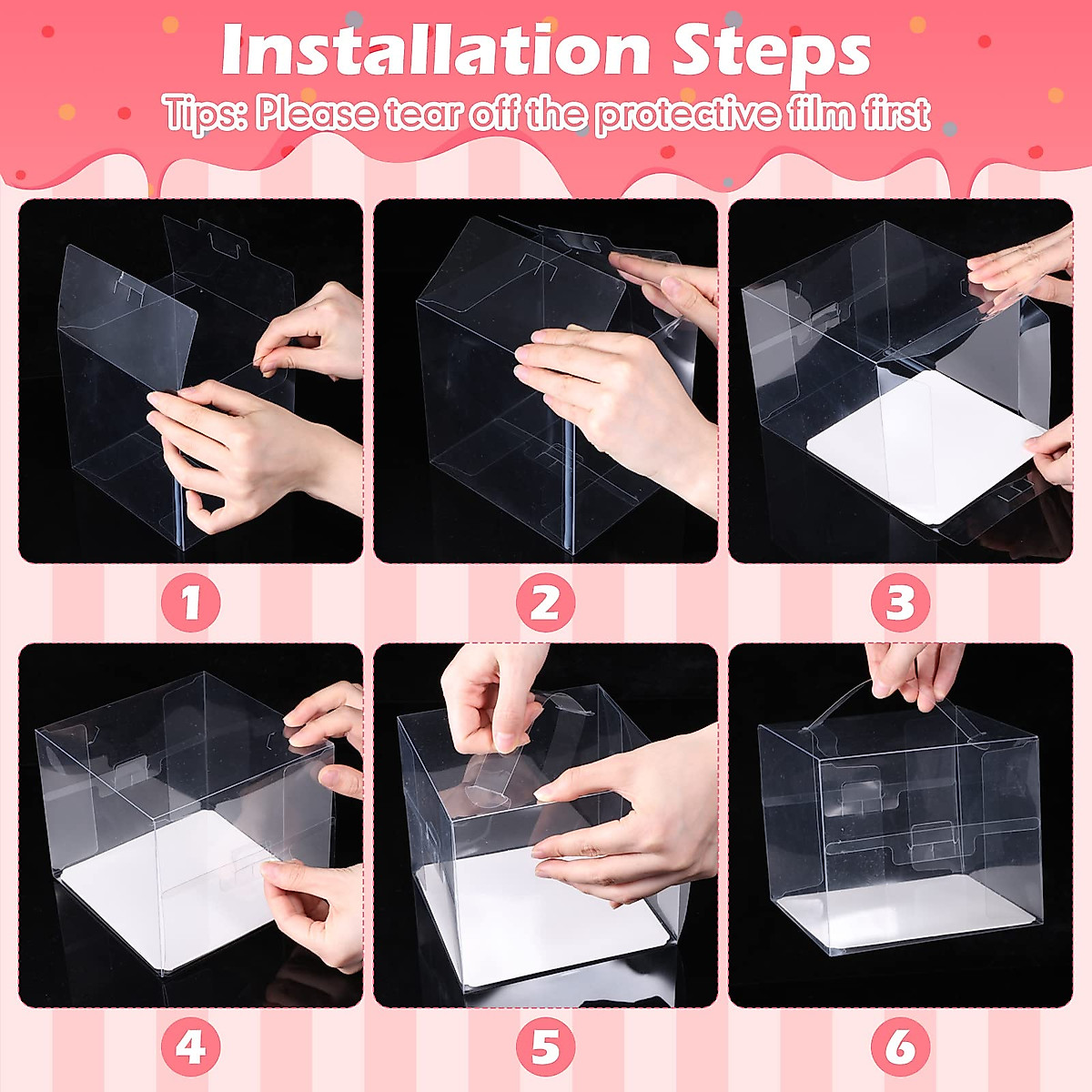 Installation Steps

Tips: Please tear off the protective film first

1

2

3

4

5

6