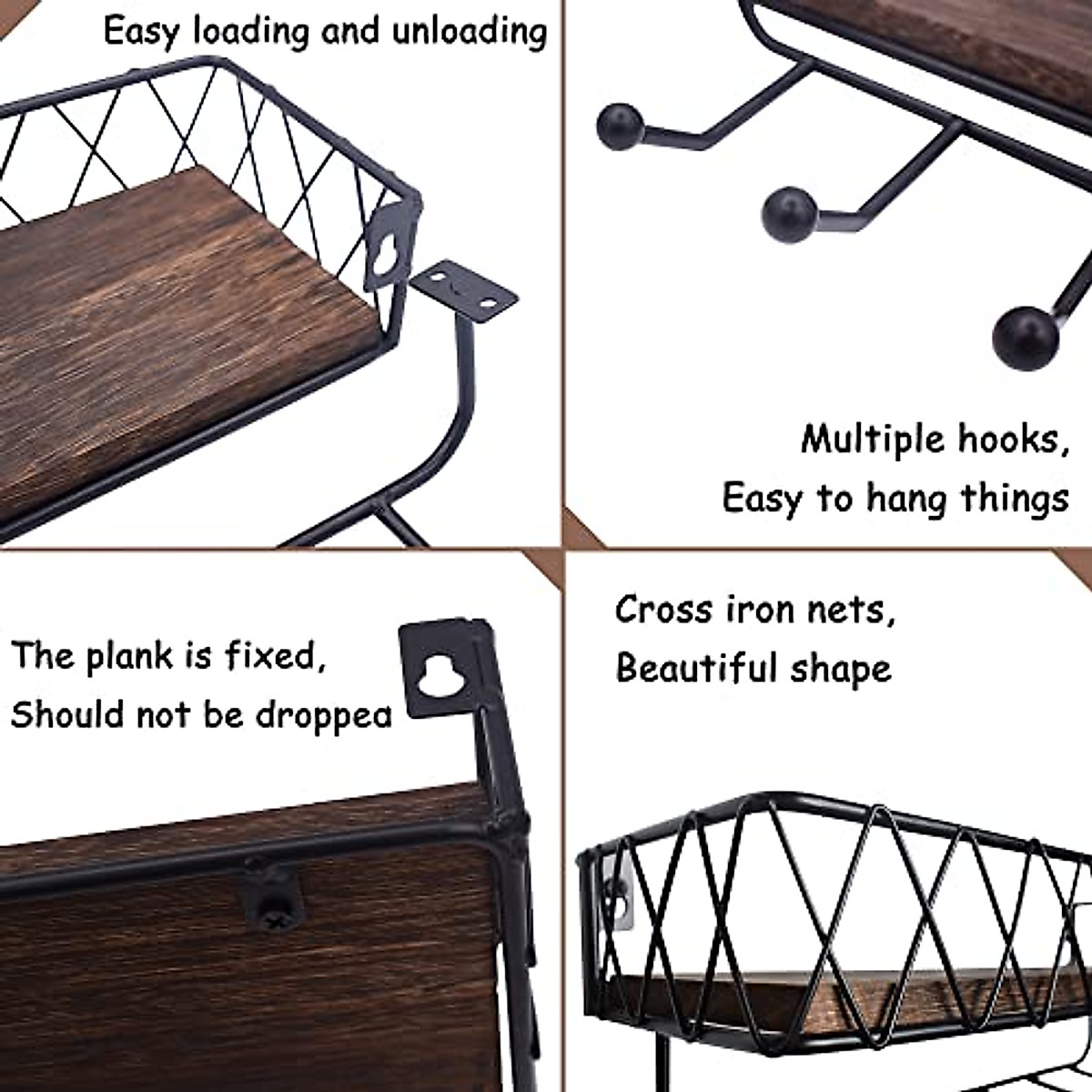 Easy loading and unloading

Multiple hooks,
Easy to hang things

The plank is fixed,
Should not be droppea

Cross iron nets,
Beautiful shape