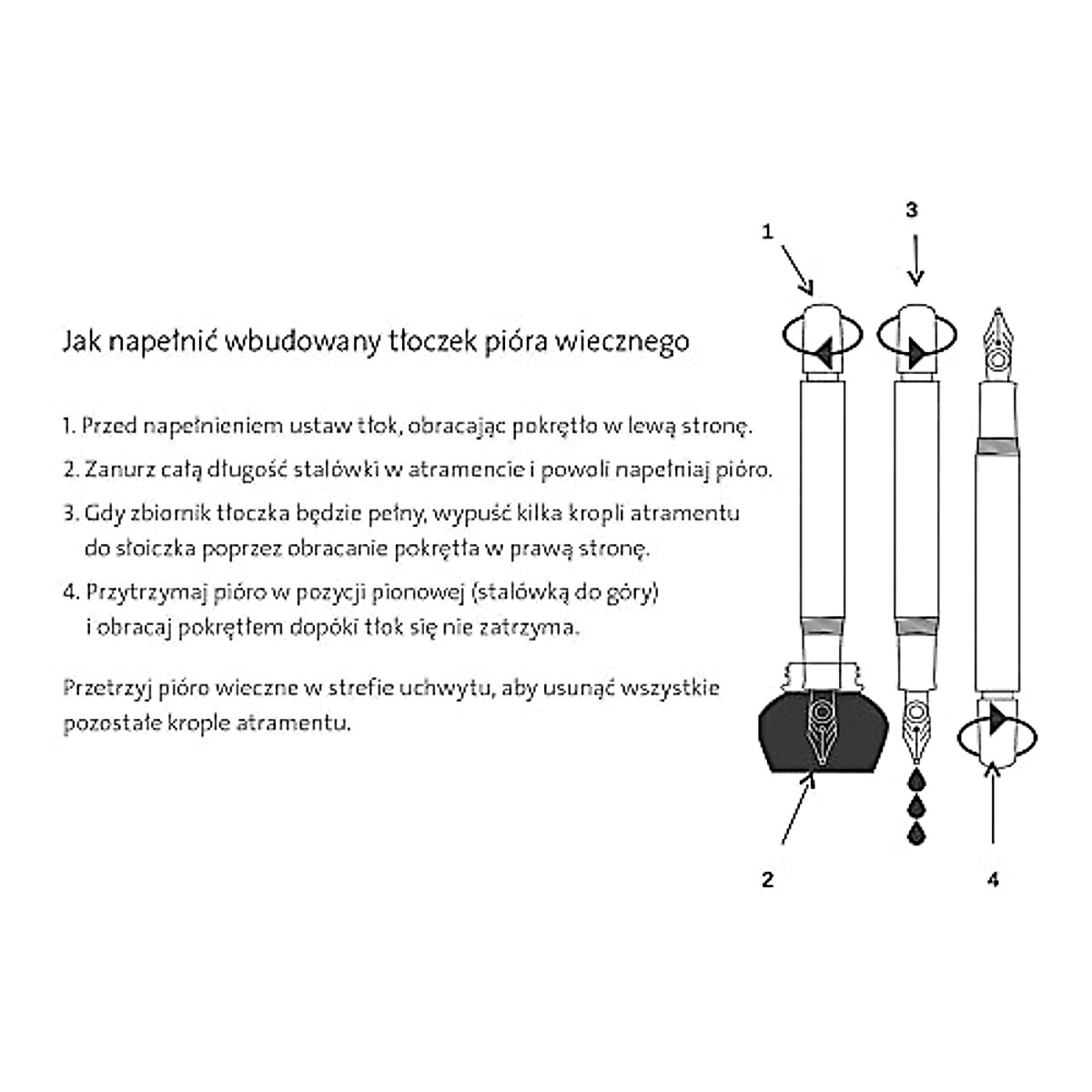 Jak napełnić wbudowany tłoczek pióra wiecznego

1. Przed napełnieniem ustaw tłok, obracając pokrętło w lewą stronę.

2. Zanurz całą długość stalówki w atramencie i powoli napełniaj pióro.

3. Gdy zbiornik tłoczka będzie pełny, wypuść kilka kropli atramentu do słoiczka poprzez obracanie pokrętła w prawą stronę.

4. Przytrzymaj pióro w pozycji pionowej (stalówką do góry) i obracaj pokrętłem dopóki tłok się nie zatrzyma.

Przetrzyj pióro wieczne w strefie uchwytu, aby usunąć wszystkie pozostałe krople atramentu.

1

3

2

4