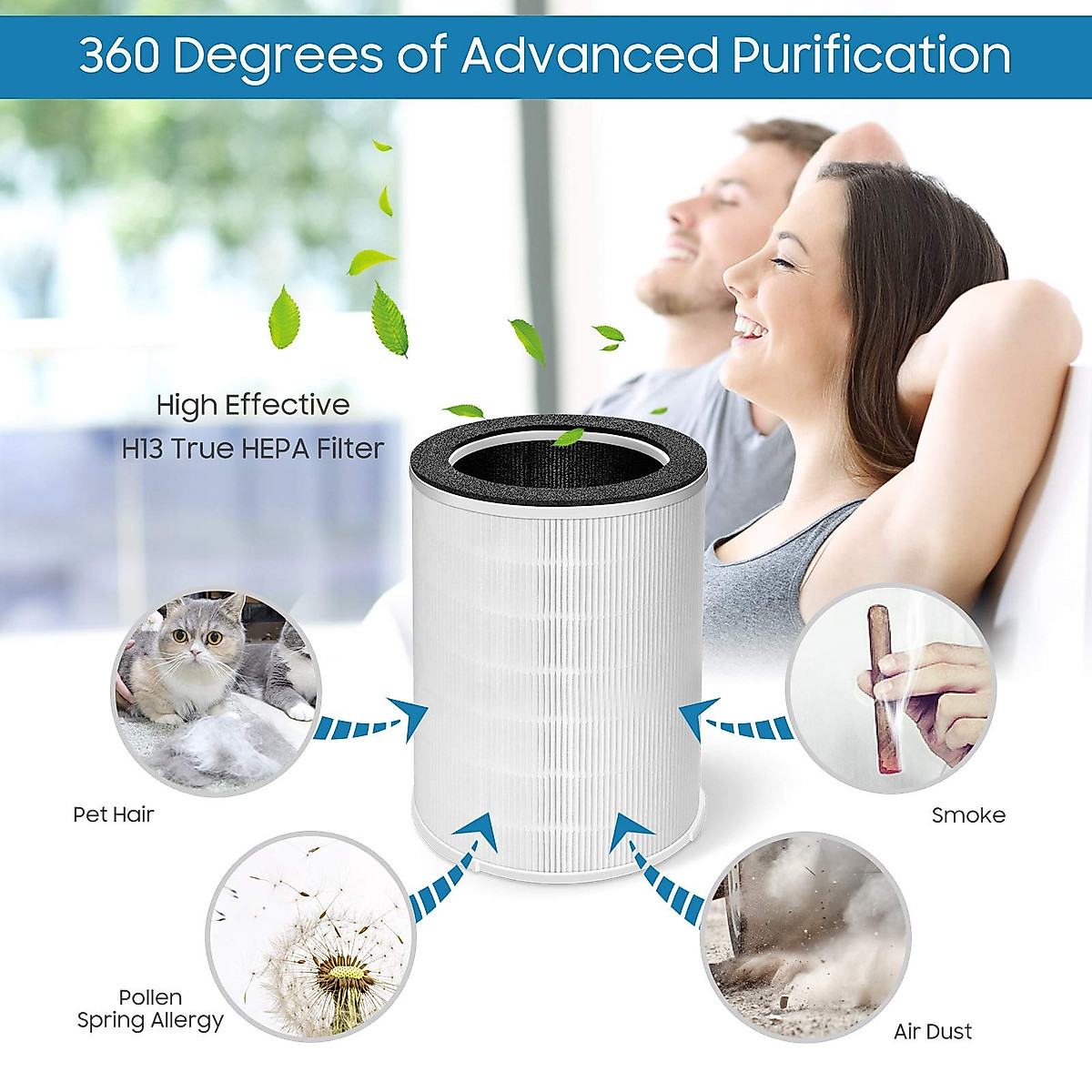 360 Degrees of Advanced Purification

High Effective
H13 True HEPA Filter

Pet Hair

Smoke

Pollen
Spring Allergy

Air Dust