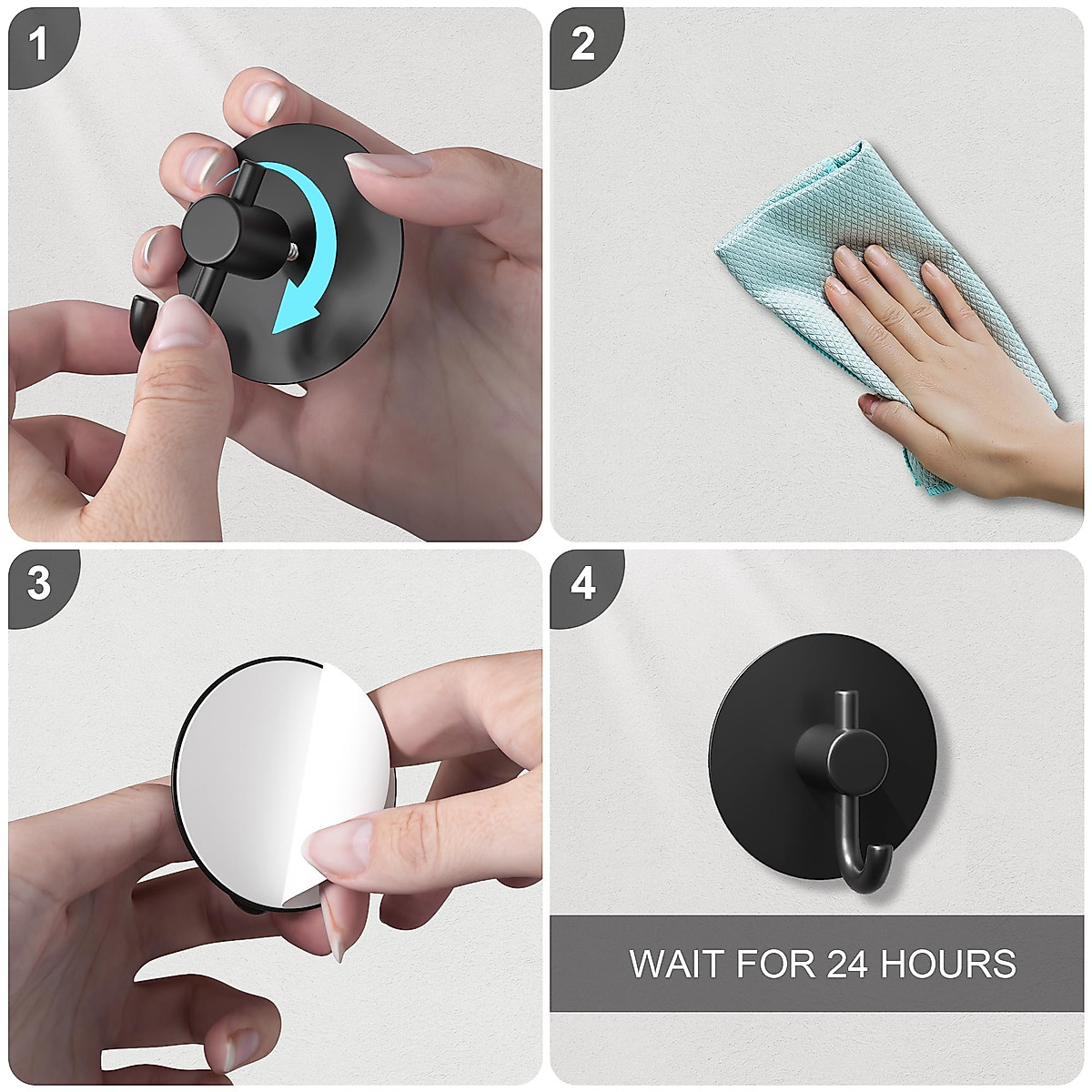 1

2

3

4

WAIT FOR 24 HOURS