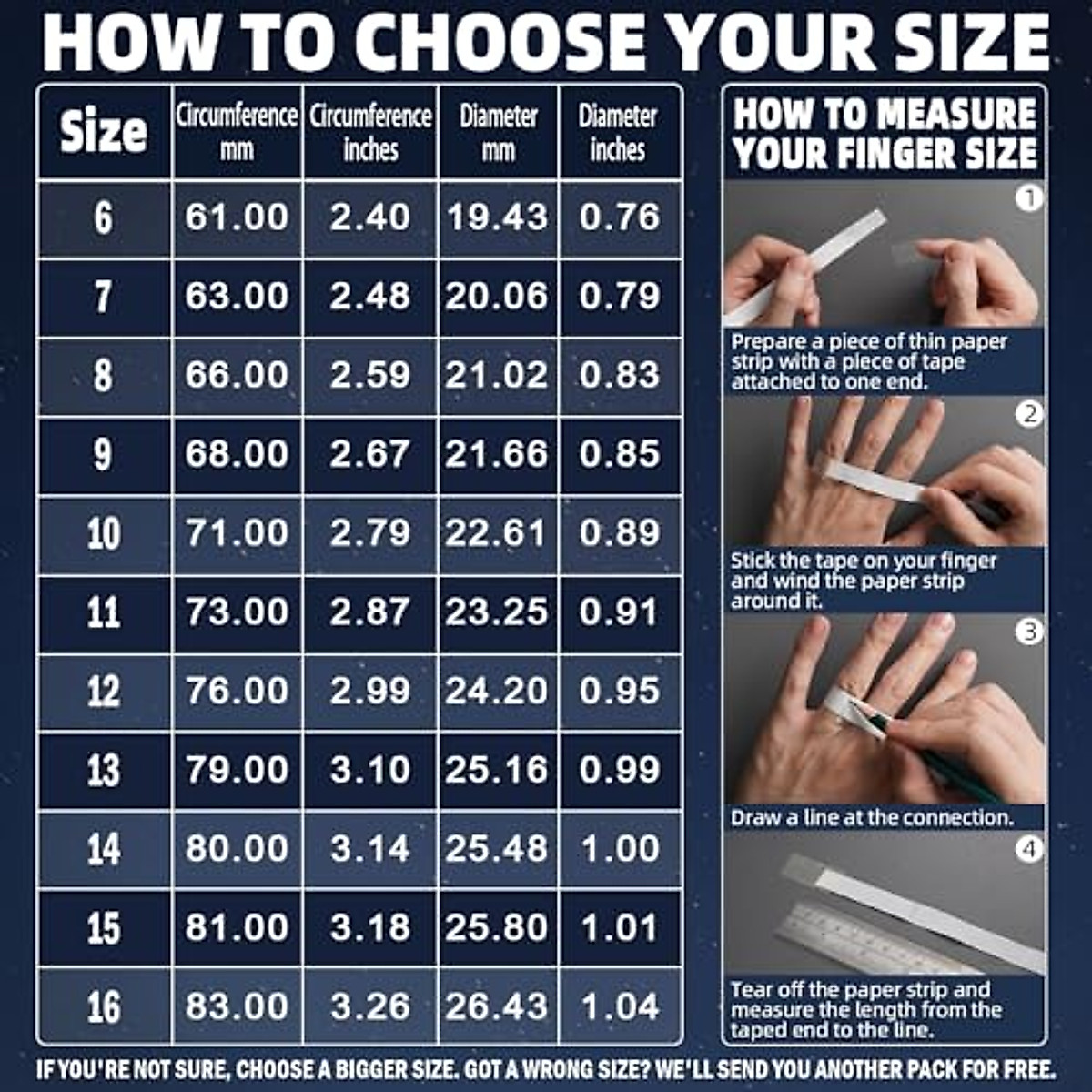 HOW TO CHOOSE YOUR SIZE

| Size | Circumference mm | Circumference inches | Diameter mm | Diameter inches |
|---|---|---|---|---|
| 6 | 61.00 | 2.40 | 19.43 | 0.76 |
| 7 | 63.00 | 2.48 | 20.06 | 0.79 |
| 8 | 66.00 | 2.59 | 21.02 | 0.83 |
| 9 | 68.00 | 2.67 | 21.66 | 0.85 |
| 10 | 71.00 | 2.79 | 22.61 | 0.89 |
| 11 | 73.00 | 2.87 | 23.25 | 0.91 |
| 12 | 76.00 | 2.99 | 24.20 | 0.95 |
| 13 | 79.00 | 3.10 | 25.16 | 0.99 |
| 14 | 80.00 | 3.14 | 25.48 | 1.00 |
| 15 | 81.00 | 3.18 | 25.80 | 1.01 |
| 16 | 83.00 | 3.26 | 26.43 | 1.04 |

HOW TO MEASURE YOUR FINGER SIZE

1
Prepare a piece of thin paper strip with a piece of tape attached to one end.

2
Stick the tape on your finger and wind the paper strip around it.

3
Draw a line at the connection.

4
Tear off the paper strip and measure the length from the taped end to the line.

IF YOU'RE NOT SURE, CHOOSE A BIGGER SIZE. GOT A WRONG SIZE? WE'LL SEND YOU ANOTHER PACK FOR FREE.