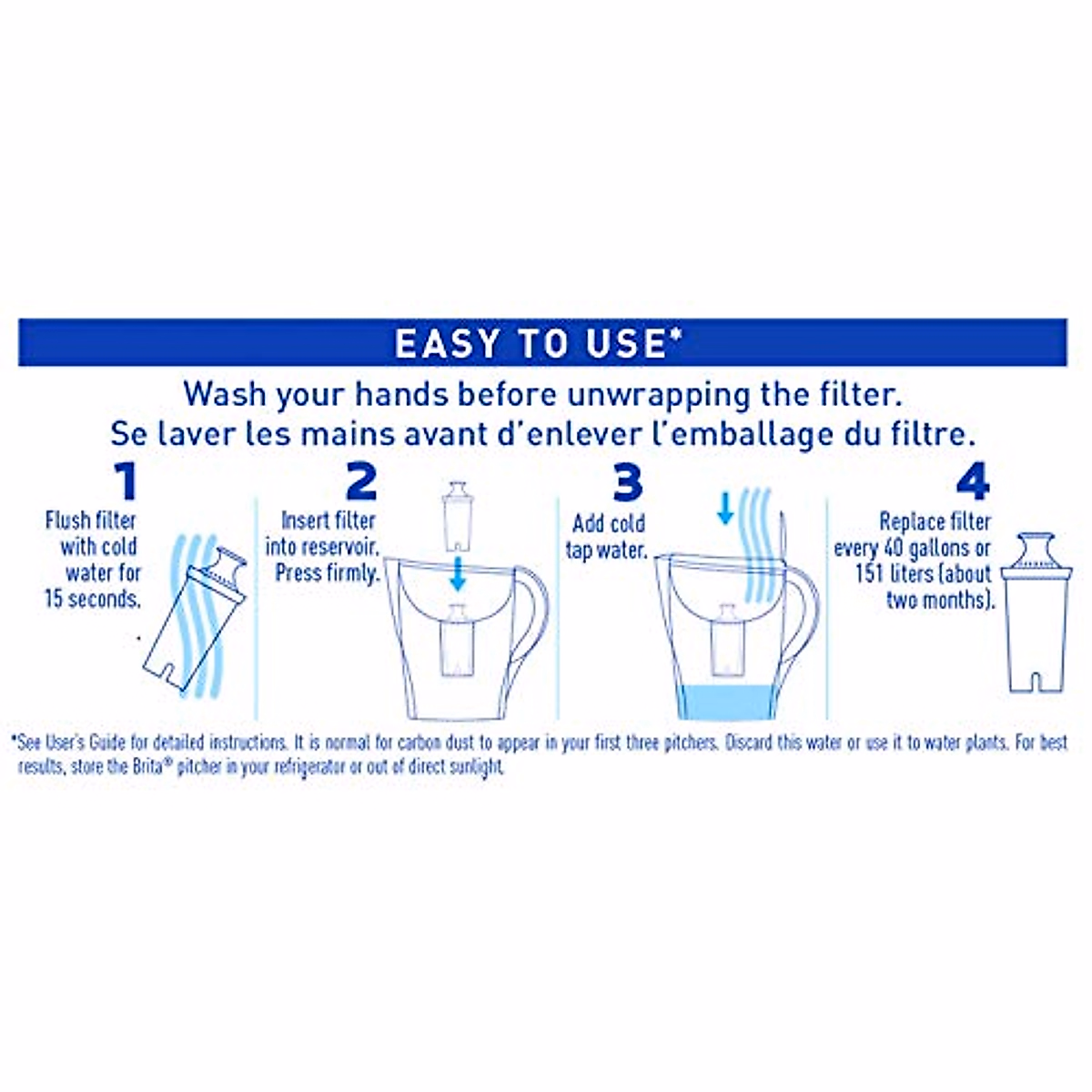 EASY TO USE*

Wash your hands before unwrapping the filter.
Se laver les mains avant d'enlever l'emballage du filtre.

1
Flush filter with cold water for 15 seconds.

2
Insert filter into reservoir. Press firmly.

3
Add cold tap water.

4
Replace filter every 40 gallons or 151 liters (about two months).

*See User's Guide for detailed instructions. It is normal for carbon dust to appear in your first three pitchers. Discard this water or use it to water plants. For best results, store the Brita® pitcher in your refrigerator or out of direct sunlight.