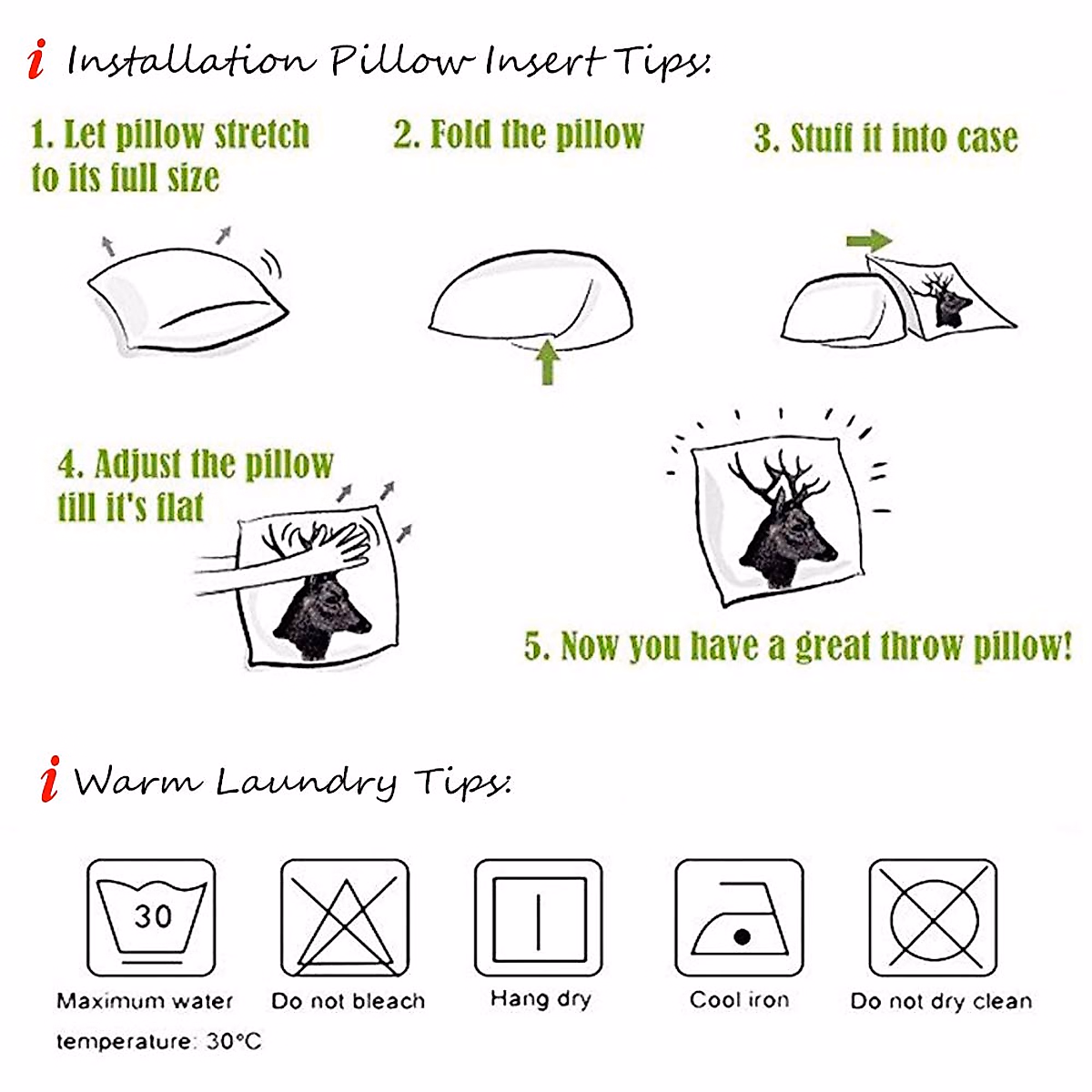 i Installation Pillow Insert Tips:

1. Let pillow stretch to its full size

2. Fold the pillow

3. Stuff it into case

4. Adjust the pillow till it's flat

5. Now you have a great throw pillow!

i Warm Laundry Tips:

30

Maximum water temperature: 30°C

Do not bleach

Hang dry

Cool iron

Do not dry clean