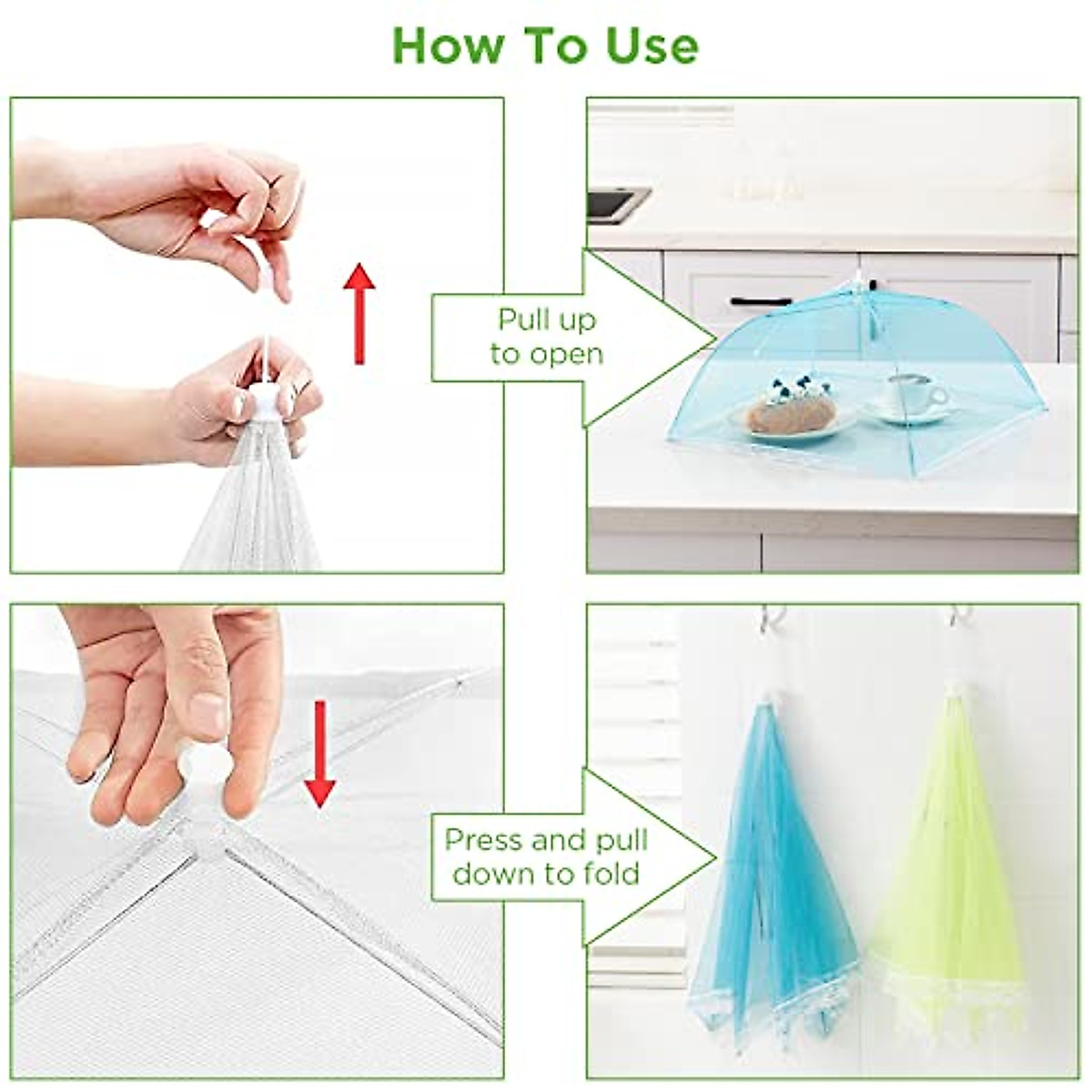 How To Use

Pull up to open

Press and pull down to fold