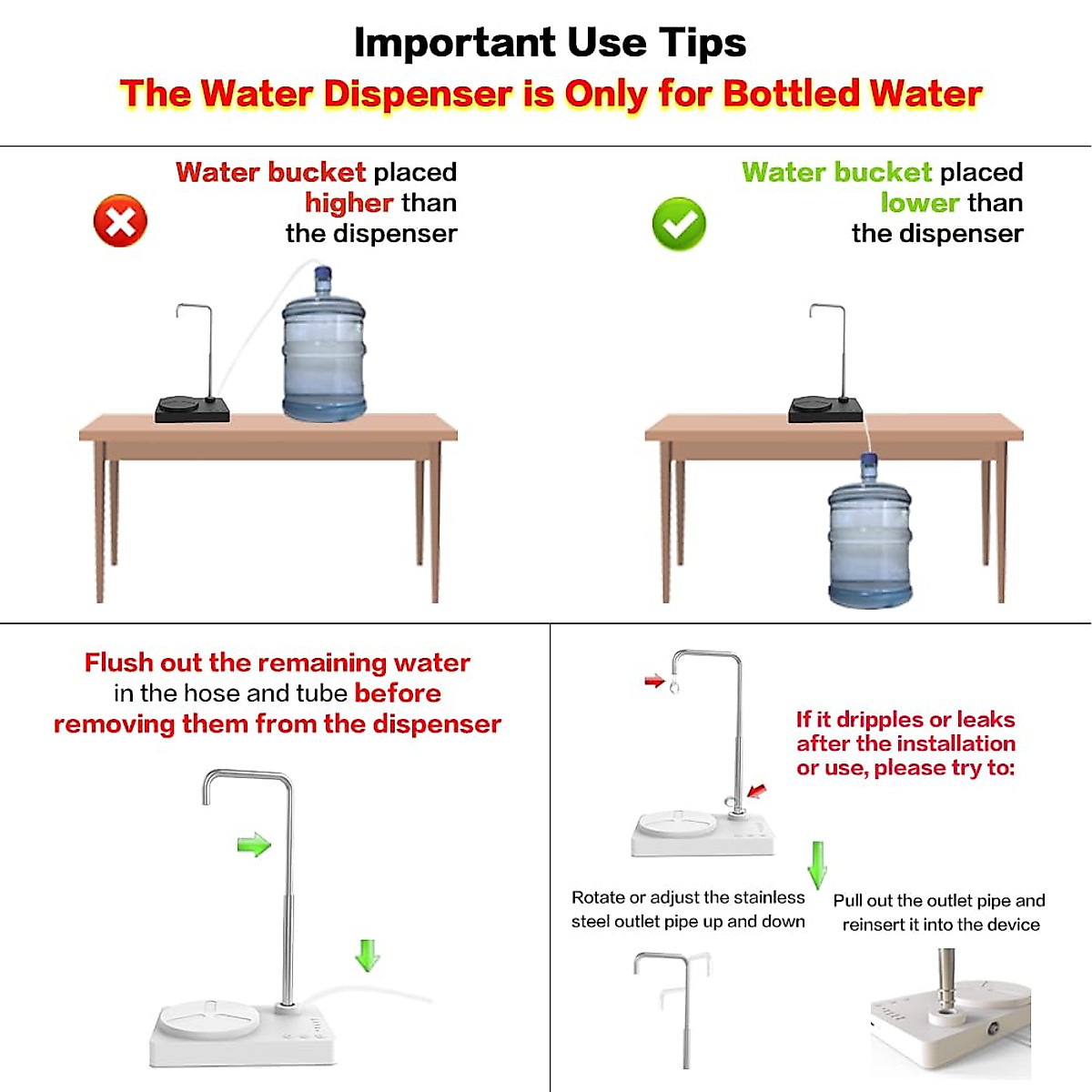 Important Use Tips

The Water Dispenser is Only for Bottled Water

Water bucket placed higher than the dispenser

Water bucket placed lower than the dispenser

Flush out the remaining water in the hose and tube before removing them from the dispenser

If it dripples or leaks after the installation or use, please try to:

Rotate or adjust the stainless steel outlet pipe up and down

Pull out the outlet pipe and reinsert it into the device