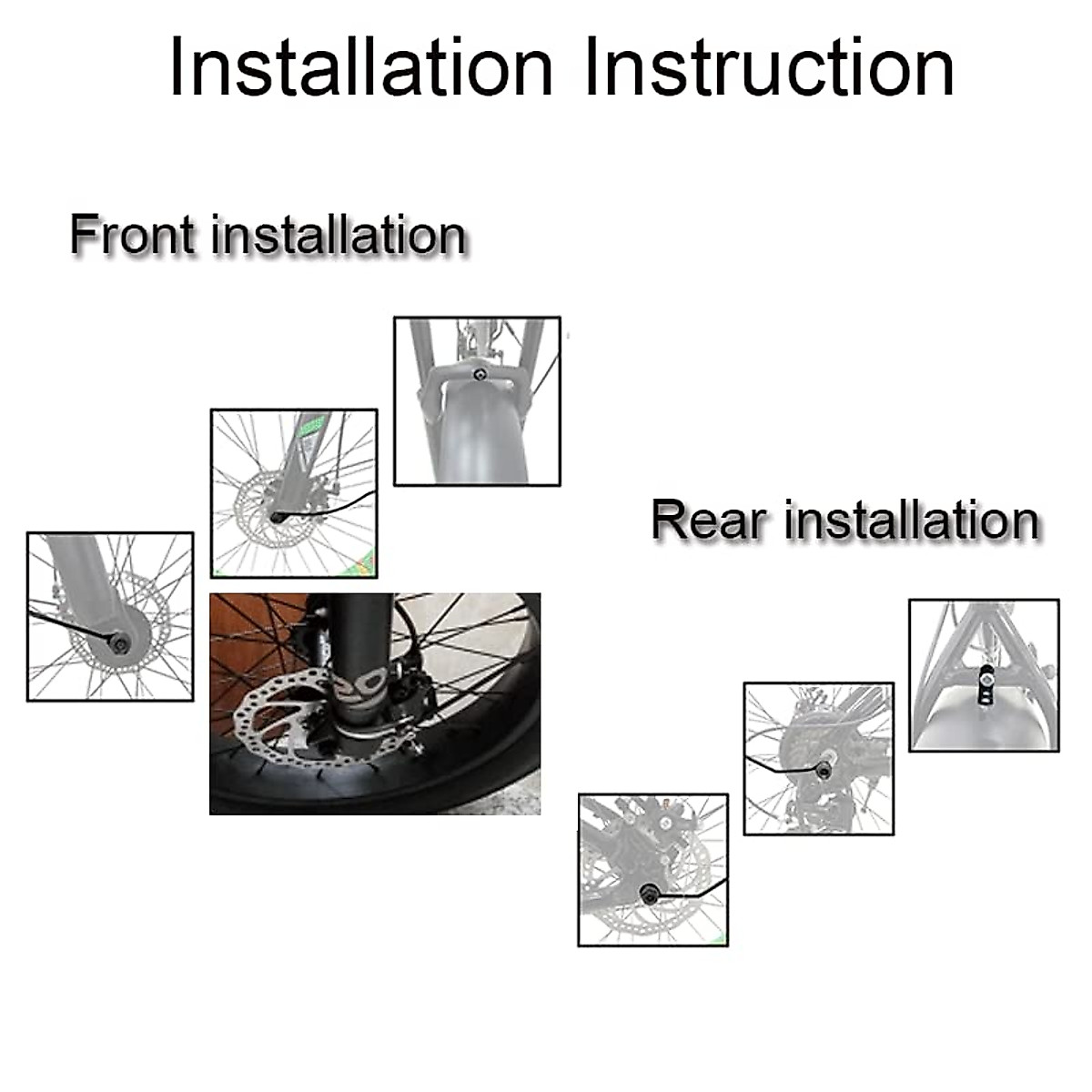 Installation Instruction

Front installation

Rear installation